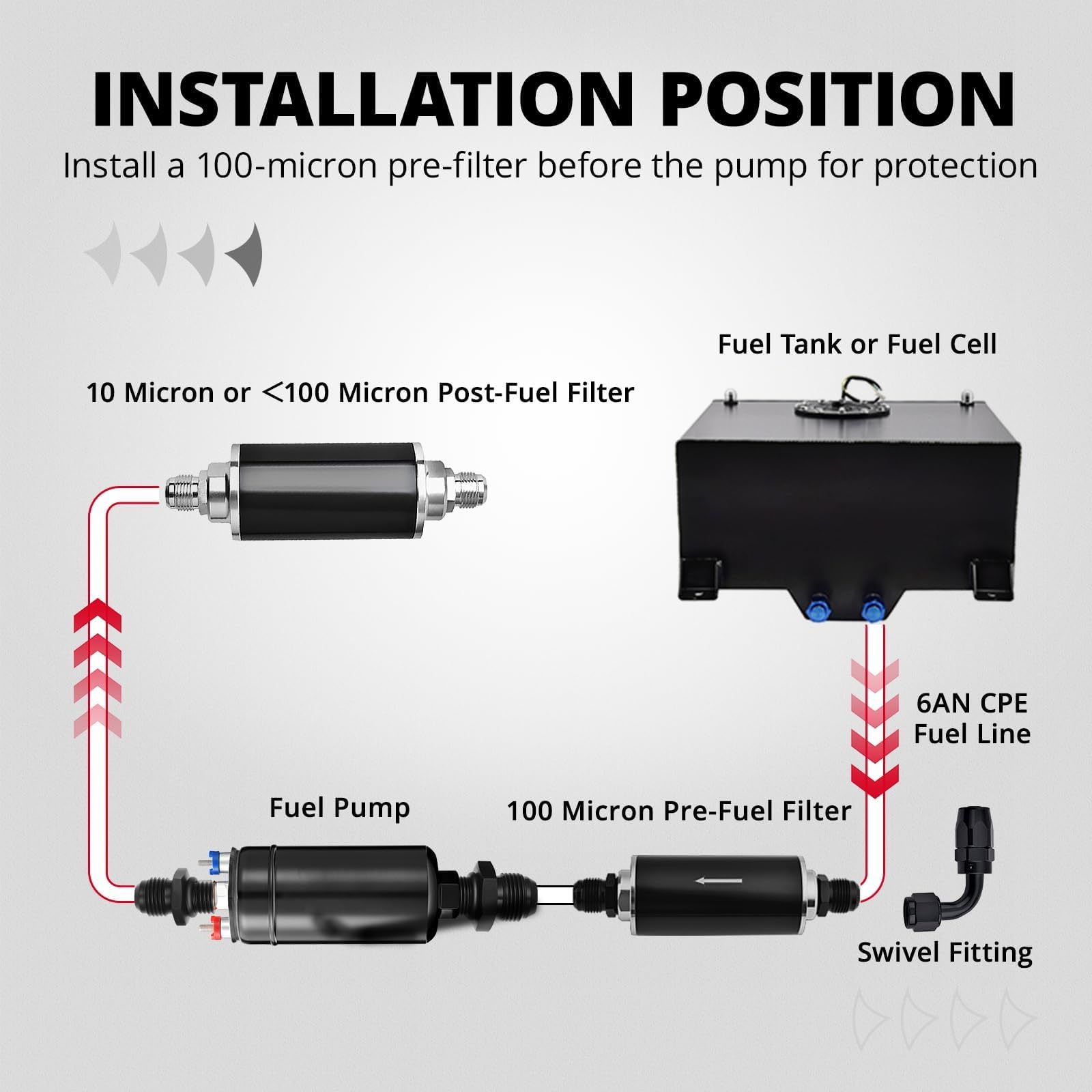 INSTALLATION POSITION

Install a 100-micron pre-filter before the pump for protection

Fuel Tank or Fuel Cell

10 Micron or <100 Micron Post-Fuel Filter

6AN CPE Fuel Line

Fuel Pump

100 Micron Pre-Fuel Filter

Swivel Fitting