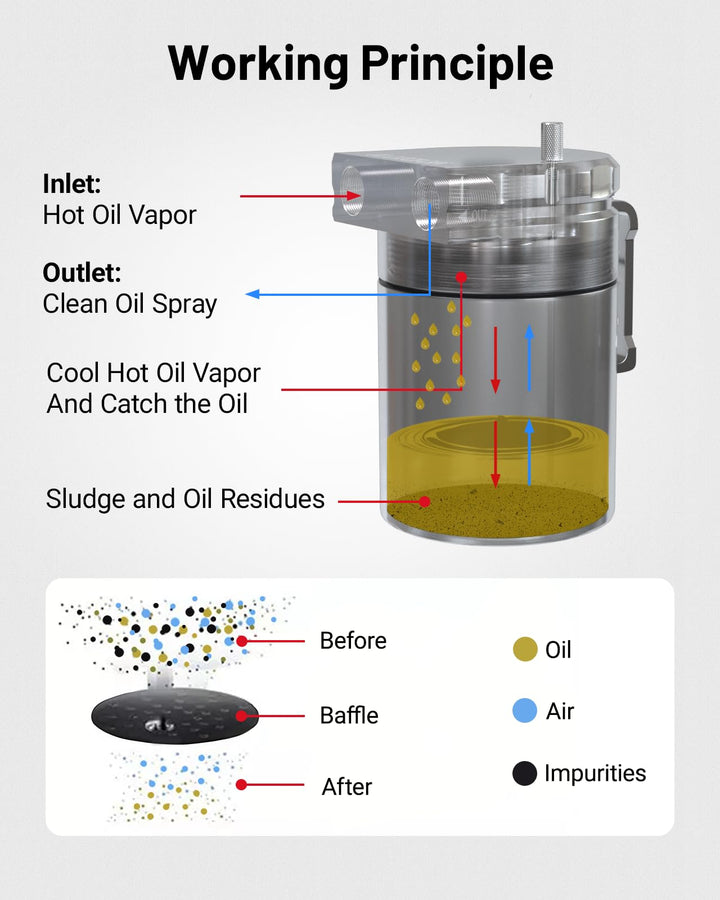 Working Principle

Inlet:
Hot Oil Vapor

Outlet:
Clean Oil Spray

Cool Hot Oil Vapor
And Catch the Oil

Sludge and Oil Residues

Before

Baffle

After

Oil

Air

Impurities