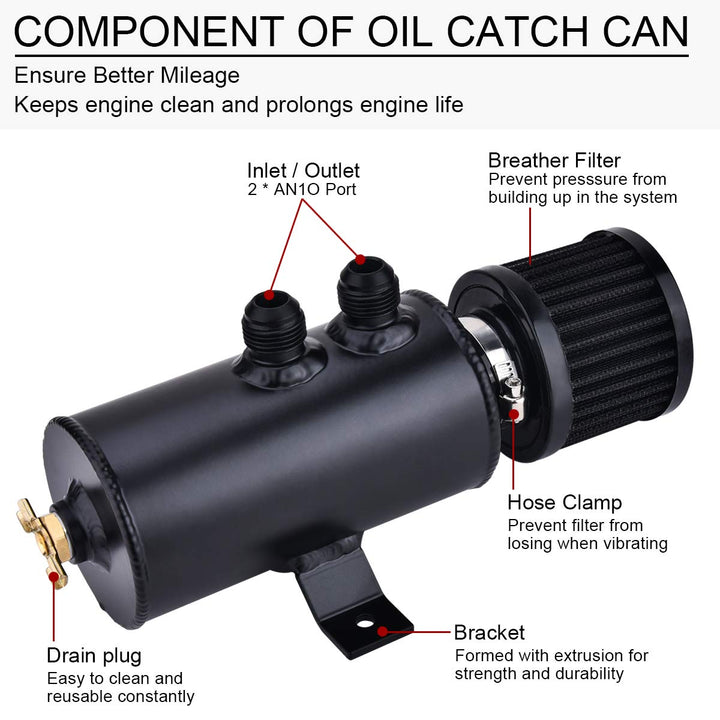 COMPONENT OF OIL CATCH CAN

Ensure Better Mileage
Keeps engine clean and prolongs engine life

Inlet / Outlet
2 * AN1O Port

Breather Filter
Prevent presssure from building up in the system

Hose Clamp
Prevent filter from losing when vibrating

Bracket
Formed with extrusion for strength and durability

Drain plug
Easy to clean and reusable constantly