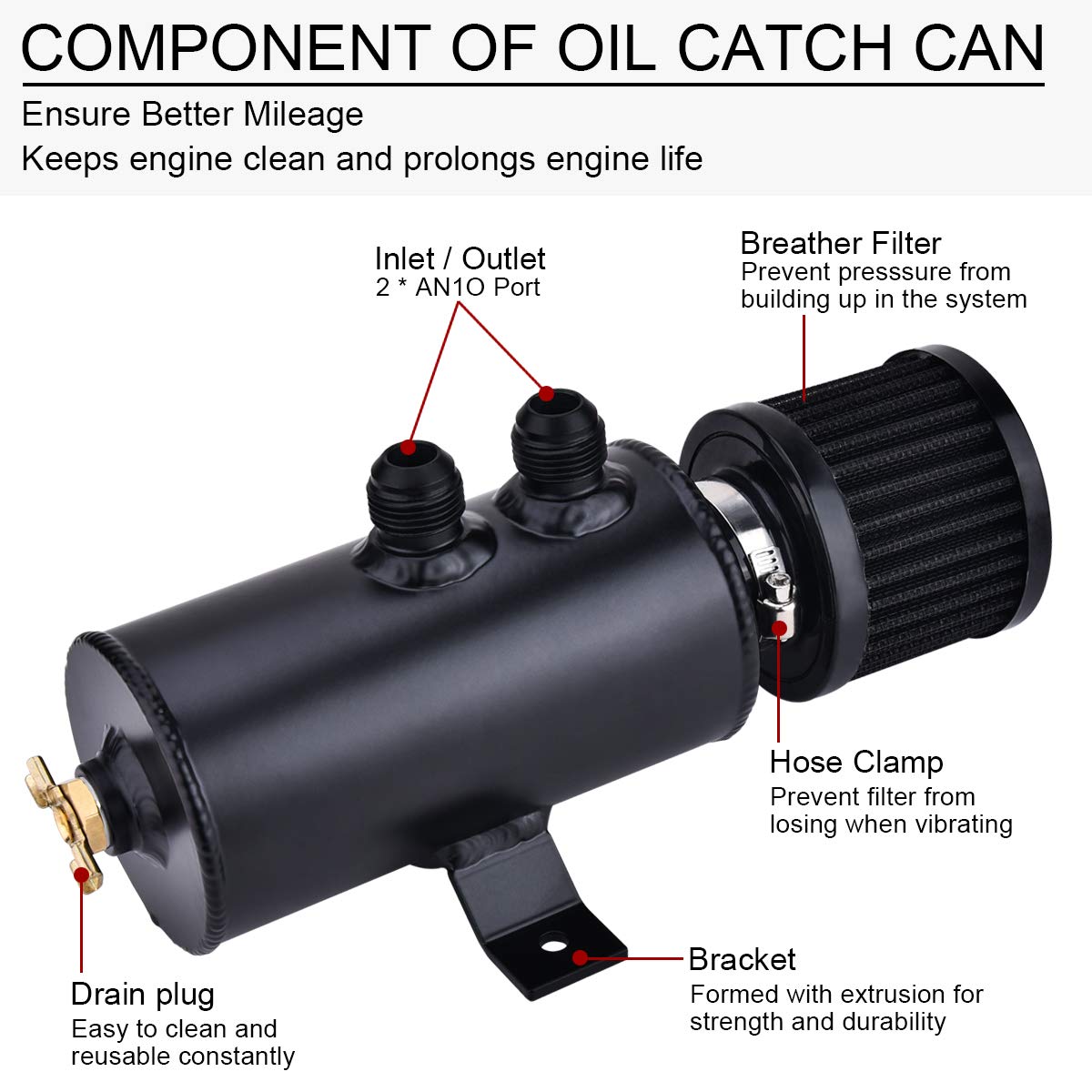 COMPONENT OF OIL CATCH CAN

Ensure Better Mileage
Keeps engine clean and prolongs engine life

Inlet / Outlet
2 * AN1O Port

Breather Filter
Prevent presssure from building up in the system

Hose Clamp
Prevent filter from losing when vibrating

Bracket
Formed with extrusion for strength and durability

Drain plug
Easy to clean and reusable constantly