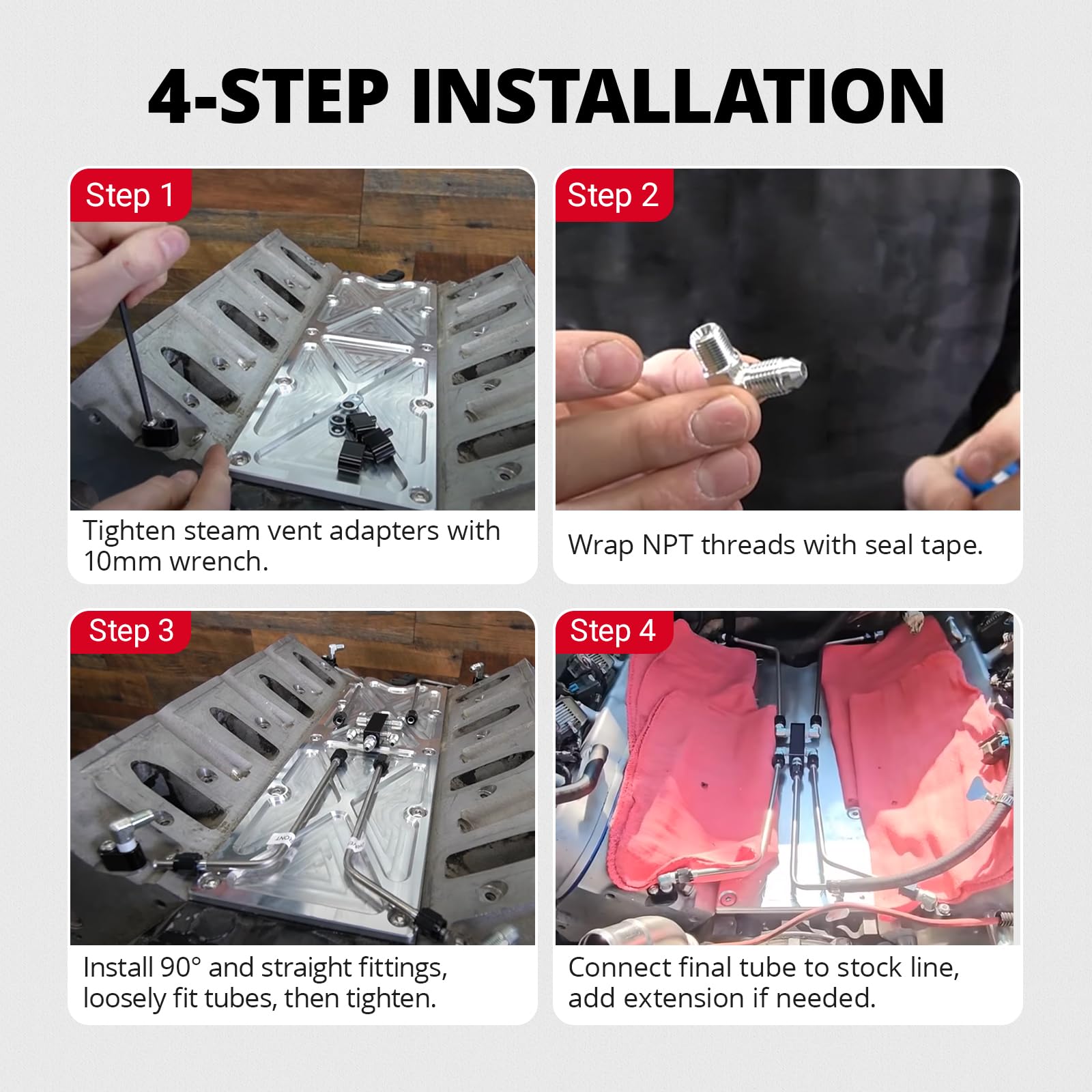 4-STEP INSTALLATION

Step 1

Tighten steam vent adapters with 10mm wrench.

Step 2

Wrap NPT threads with seal tape.

Step 3

Install 90° and straight fittings, loosely fit tubes, then tighten.

Step 4

Connect final tube to stock line, add extension if needed.