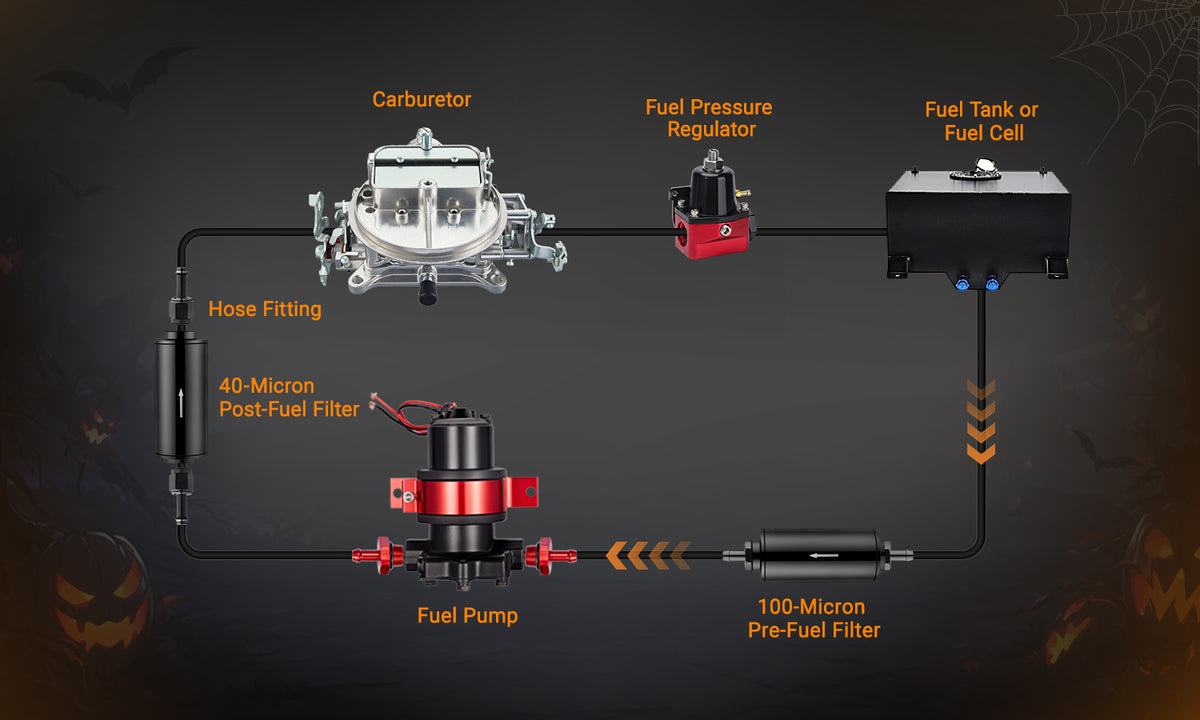 Carburetor

Fuel Pressure Regulator

Fuel Tank or Fuel Cell

Hose Fitting

40-Micron Post-Fuel Filter

Fuel Pump

100-Micron Pre-Fuel Filter