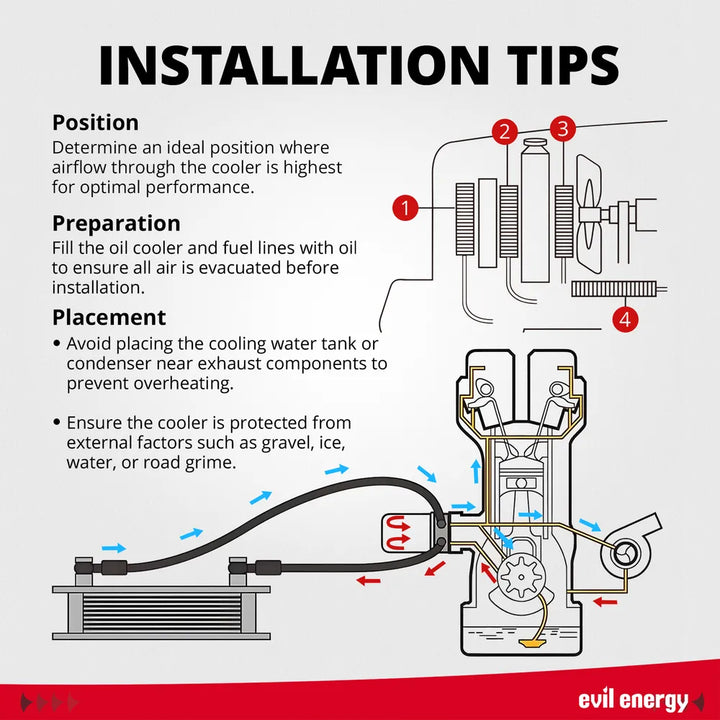 INSTALLATION TIPS

Position
Determine an ideal position where airflow through the cooler is highest for optimal performance.

Preparation
Fill the oil cooler and fuel lines with oil to ensure all air is evacuated before installation.

Placement
• Avoid placing the cooling water tank or condenser near exhaust components to prevent overheating.

• Ensure the cooler is protected from external factors such as gravel, ice, water, or road grime.

1
2
3
4

evil energy