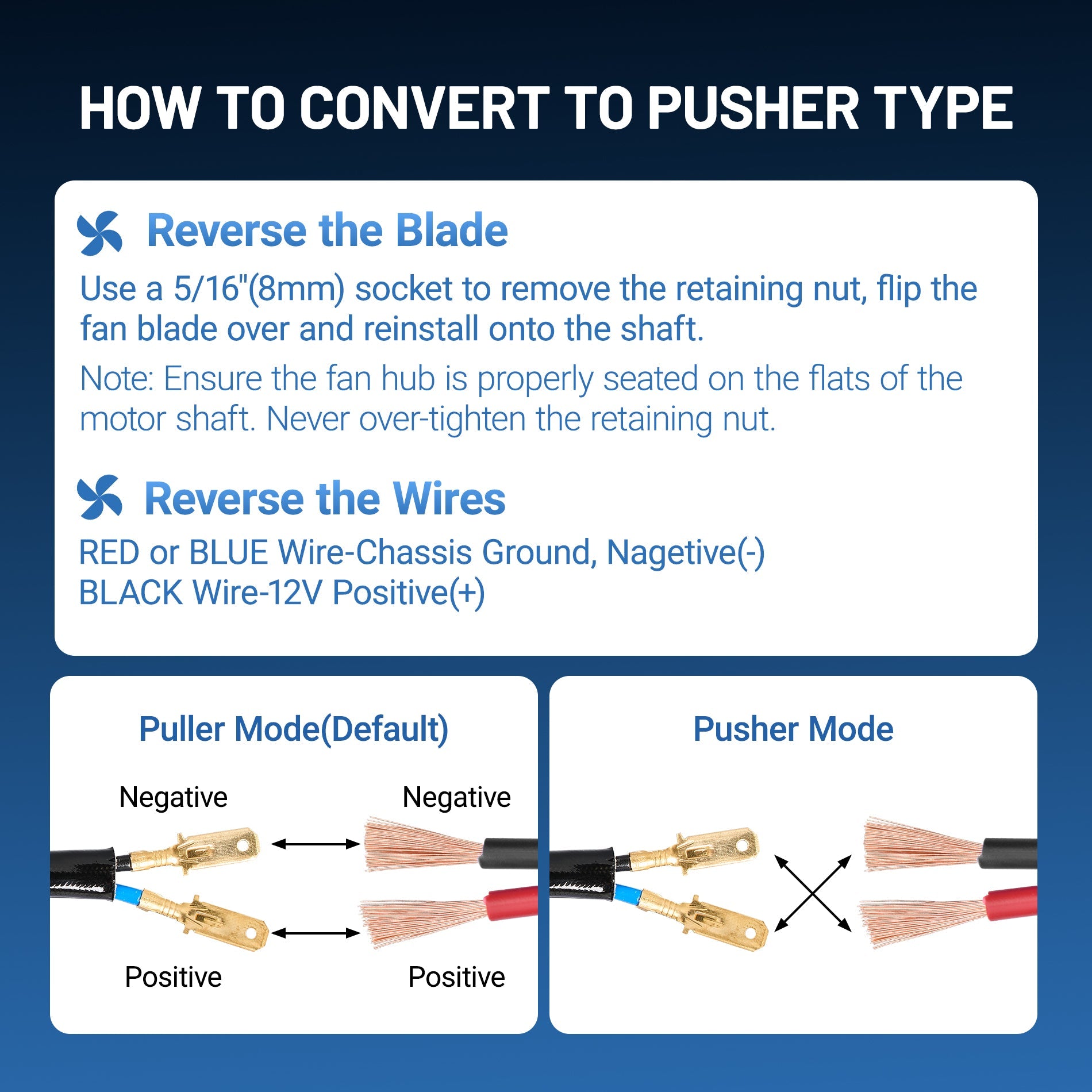 HOW TO CONVERT TO PUSHER TYPE

Reverse the Blade

Use a 5/16"(8mm) socket to remove the retaining nut, flip the fan blade over and reinstall onto the shaft.

Note: Ensure the fan hub is properly seated on the flats of the motor shaft. Never over-tighten the retaining nut.

Reverse the Wires

RED or BLUE Wire-Chassis Ground, Nagetive(-)
BLACK Wire-12V Positive(+)

Puller Mode(Default)

Negative

Negative

Positive

Positive

Pusher Mode