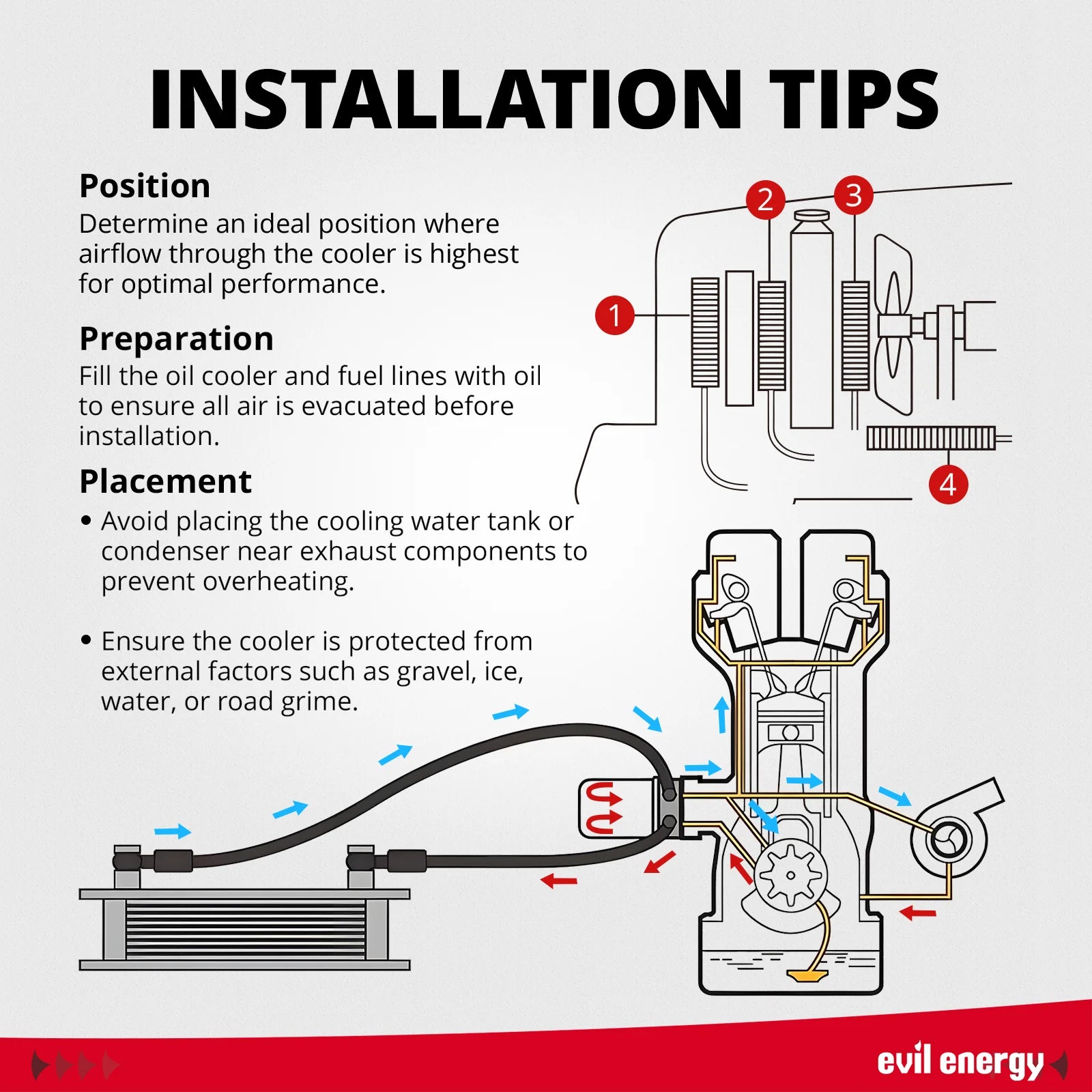 INSTALLATION TIPS

Position
Determine an ideal position where airflow through the cooler is highest for optimal performance.

Preparation
Fill the oil cooler and fuel lines with oil to ensure all air is evacuated before installation.

Placement
• Avoid placing the cooling water tank or condenser near exhaust components to prevent overheating.

• Ensure the cooler is protected from external factors such as gravel, ice, water, or road grime.

1
2
3
4

evil energy