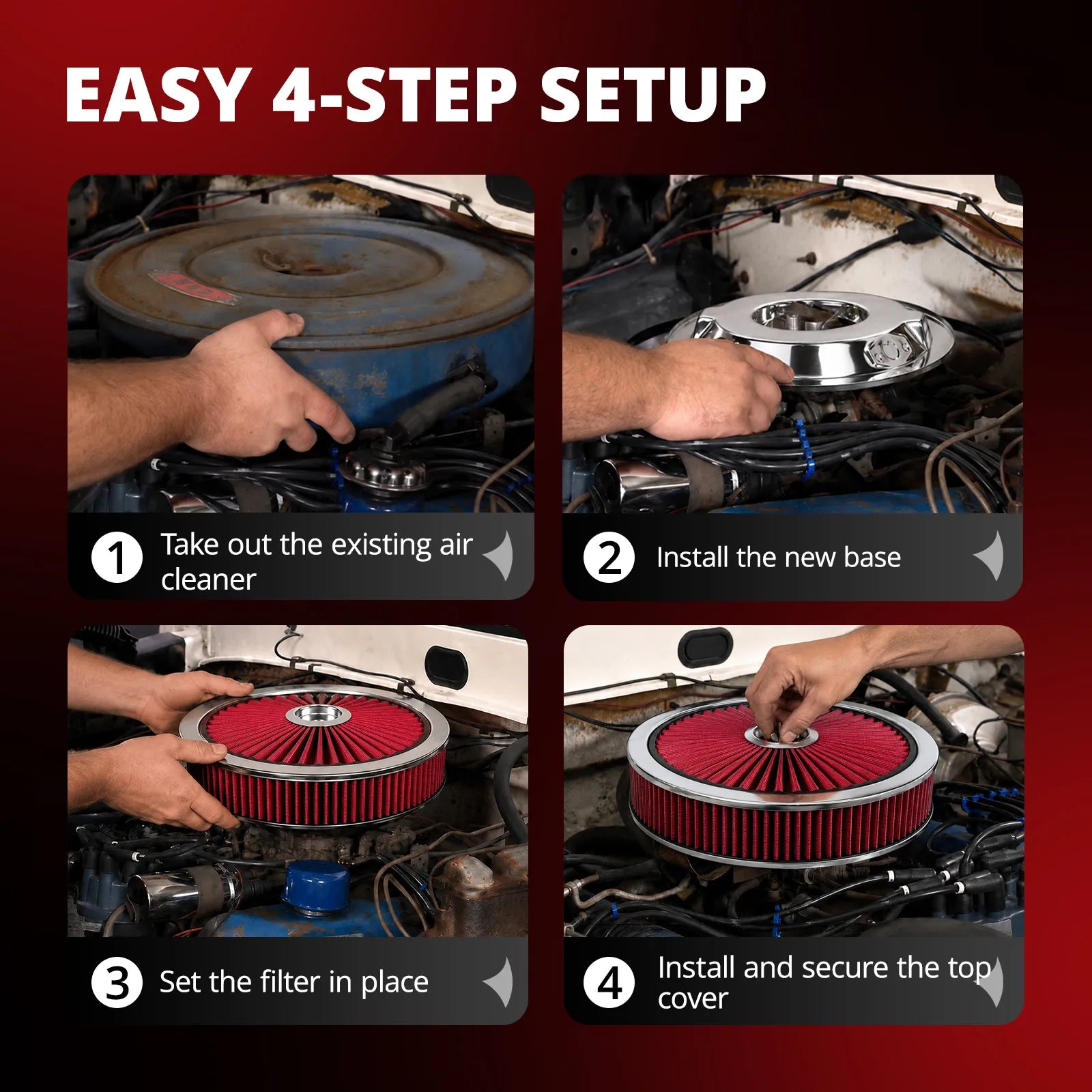 EASY 4-STEP SETUP

1 Take out the existing air cleaner

2 Install the new base

3 Set the filter in place

4 Install and secure the top cover