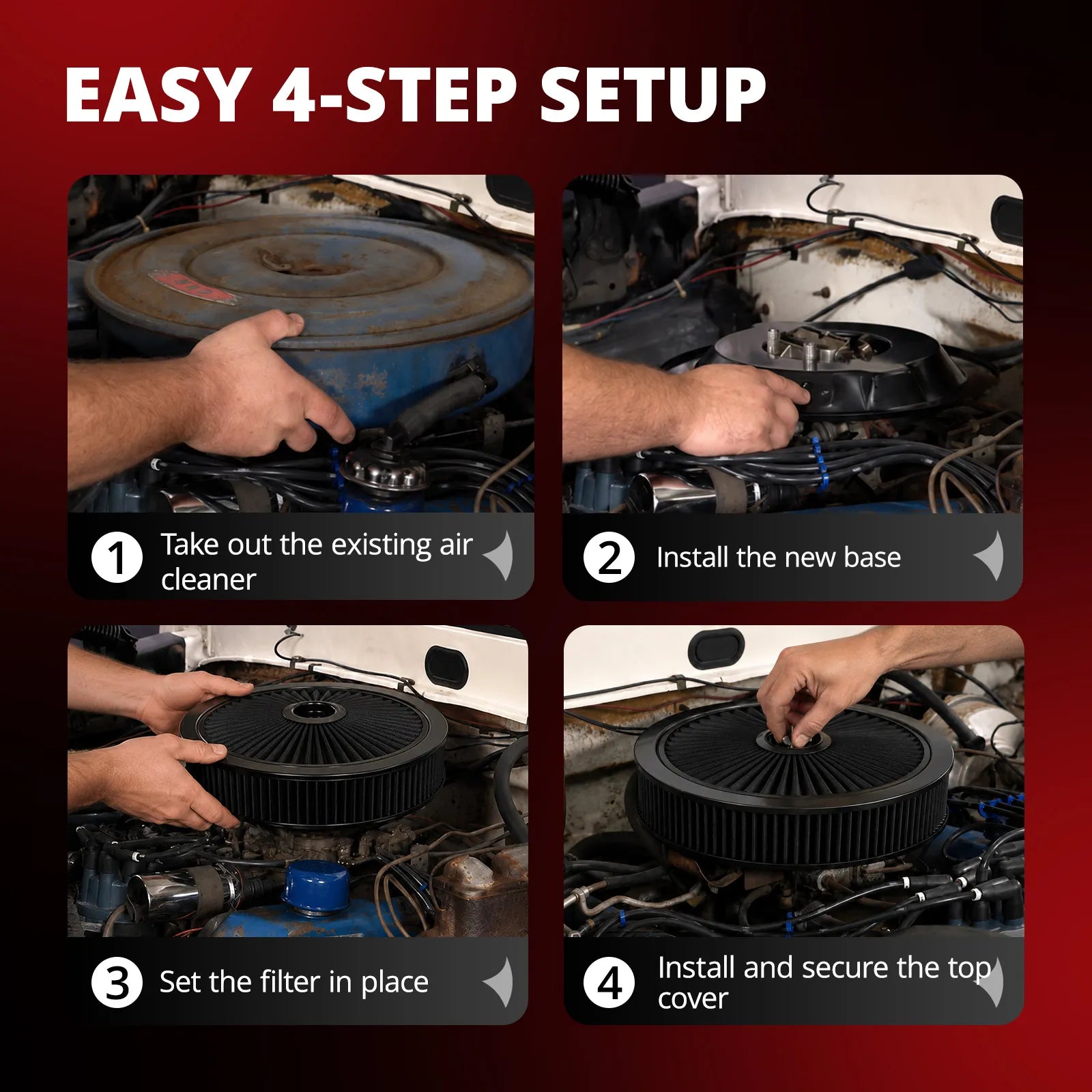 EASY 4-STEP SETUP

1 Take out the existing air cleaner

2 Install the new base

3 Set the filter in place

4 Install and secure the top cover