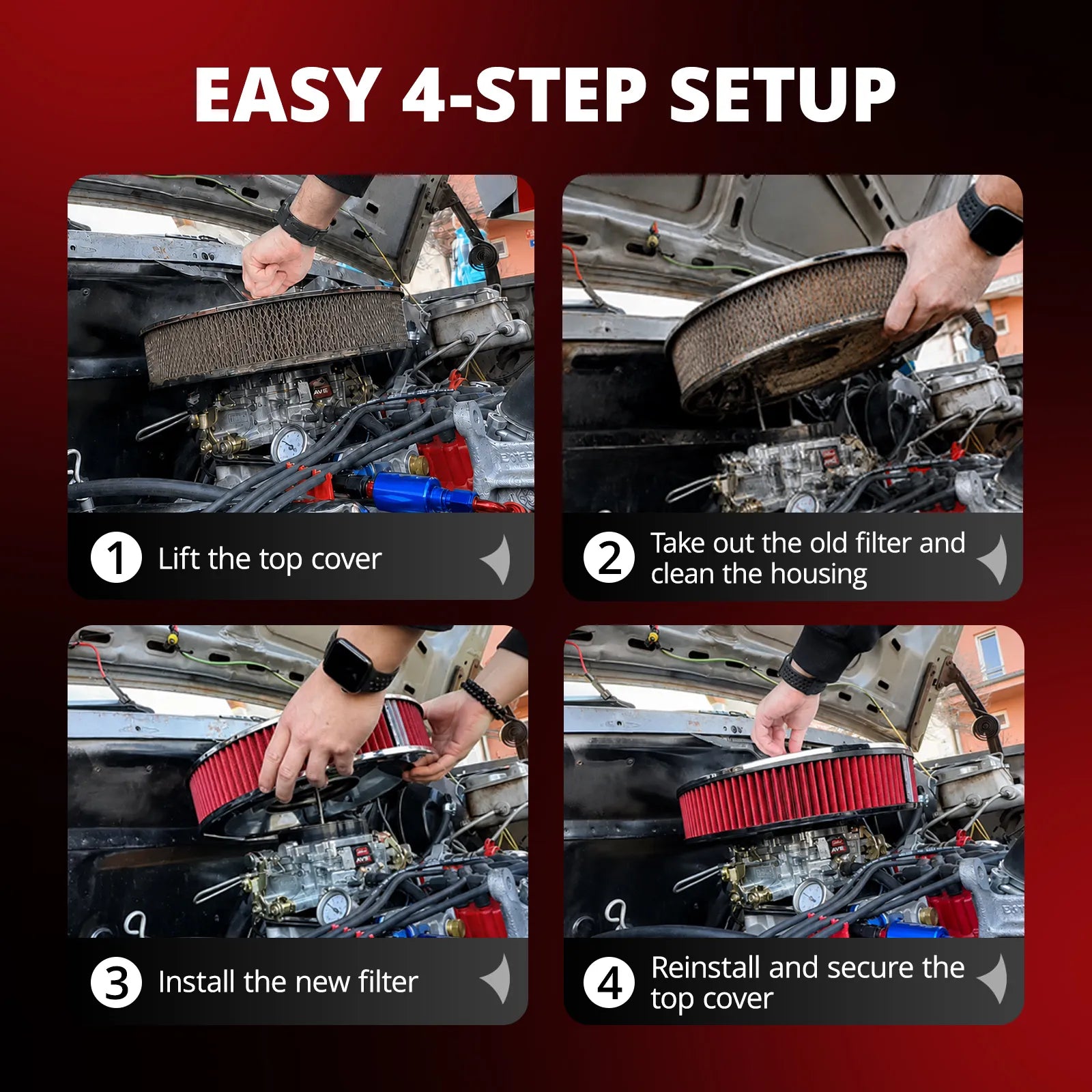 EASY 4-STEP SETUP

1 Lift the top cover

2 Take out the old filter and clean the housing

3 Install the new filter

4 Reinstall and secure the top cover