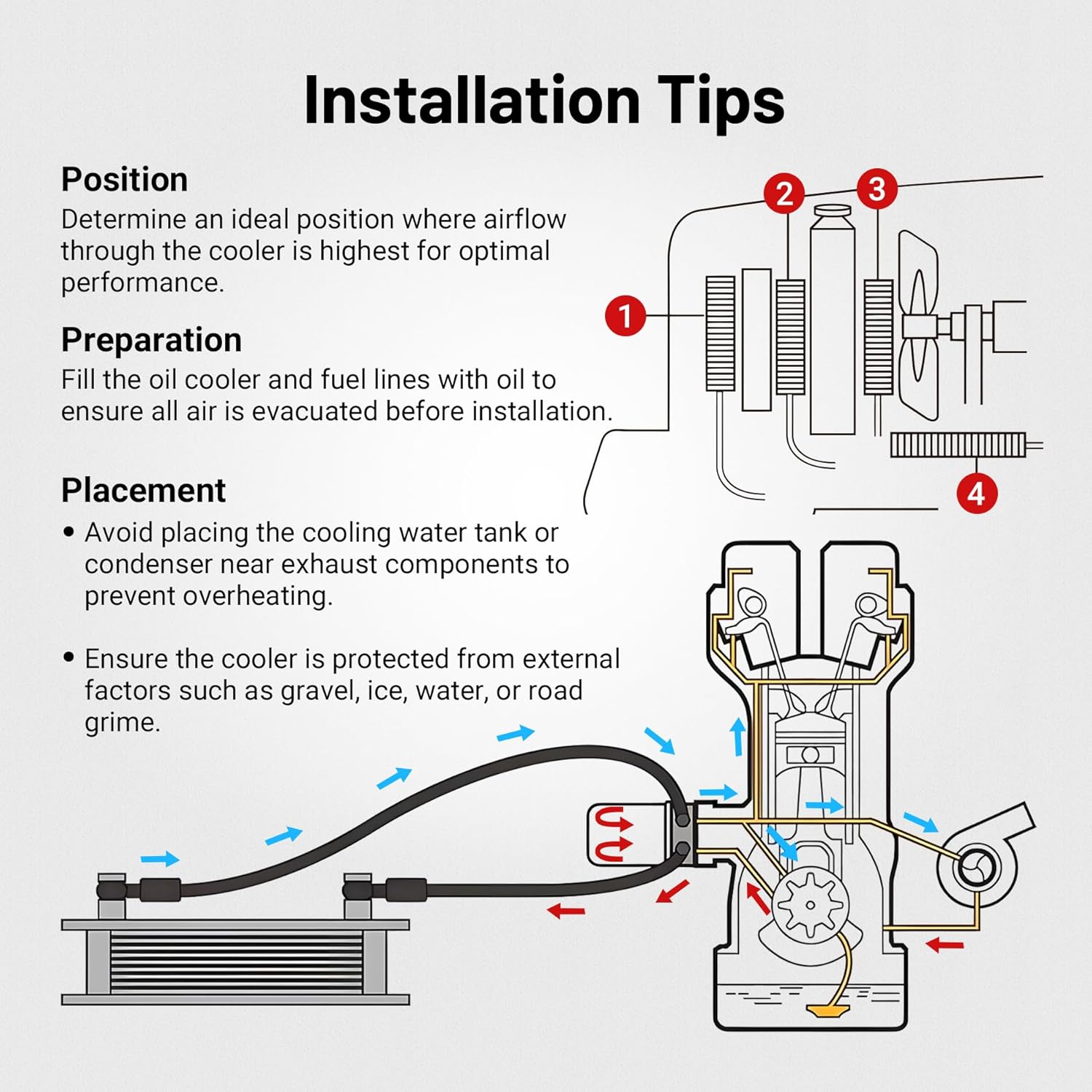 Installation Tips

Position
Determine an ideal position where airflow through the cooler is highest for optimal performance.

Preparation
Fill the oil cooler and fuel lines with oil to ensure all air is evacuated before installation.

Placement
• Avoid placing the cooling water tank or condenser near exhaust components to prevent overheating.

• Ensure the cooler is protected from external factors such as gravel, ice, water, or road grime.

1
2
3
4