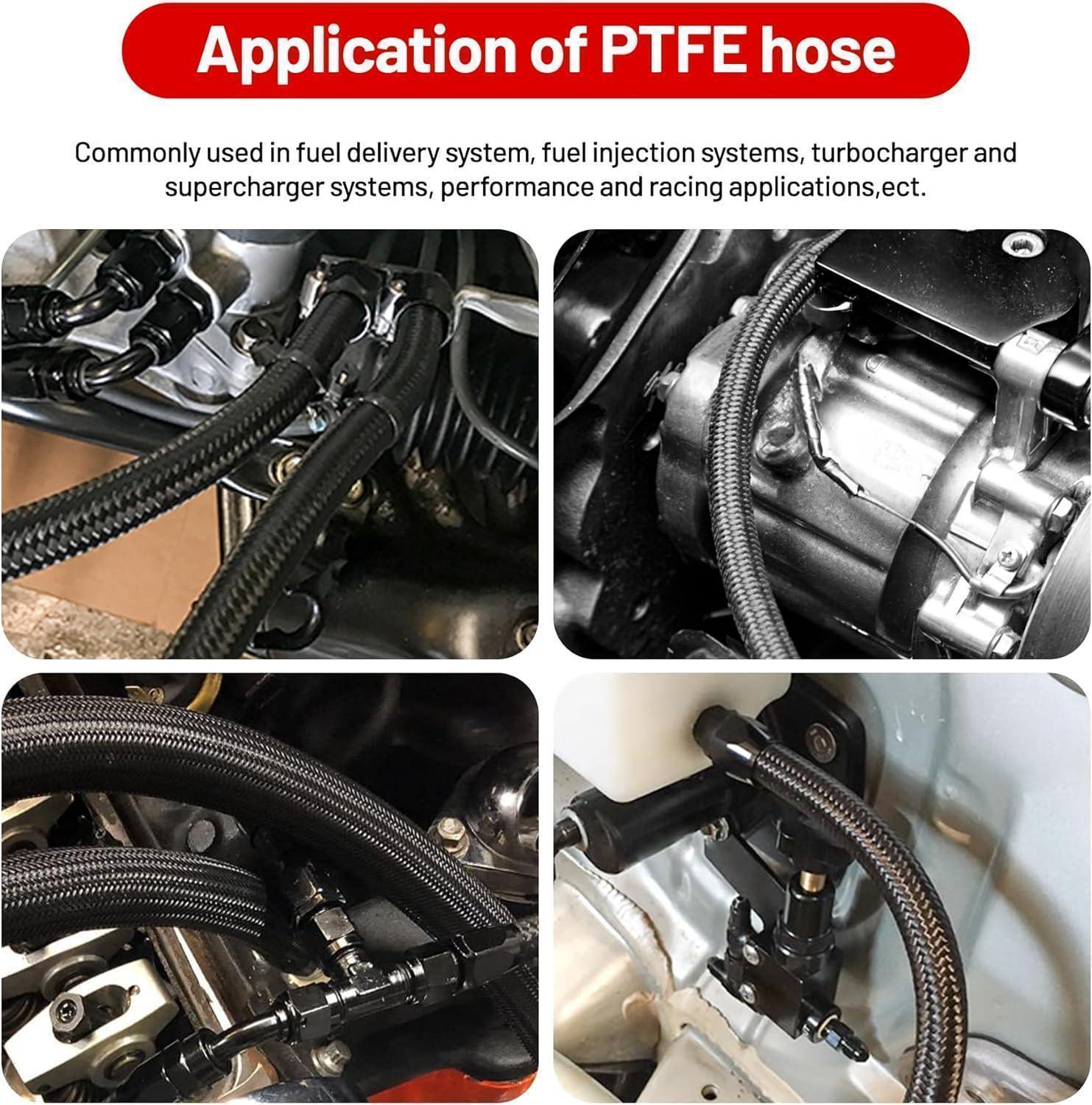 Application of PTFE hose

Commonly used in fuel delivery system, fuel injection systems, turbocharger and supercharger systems, performance and racing applications,ect.