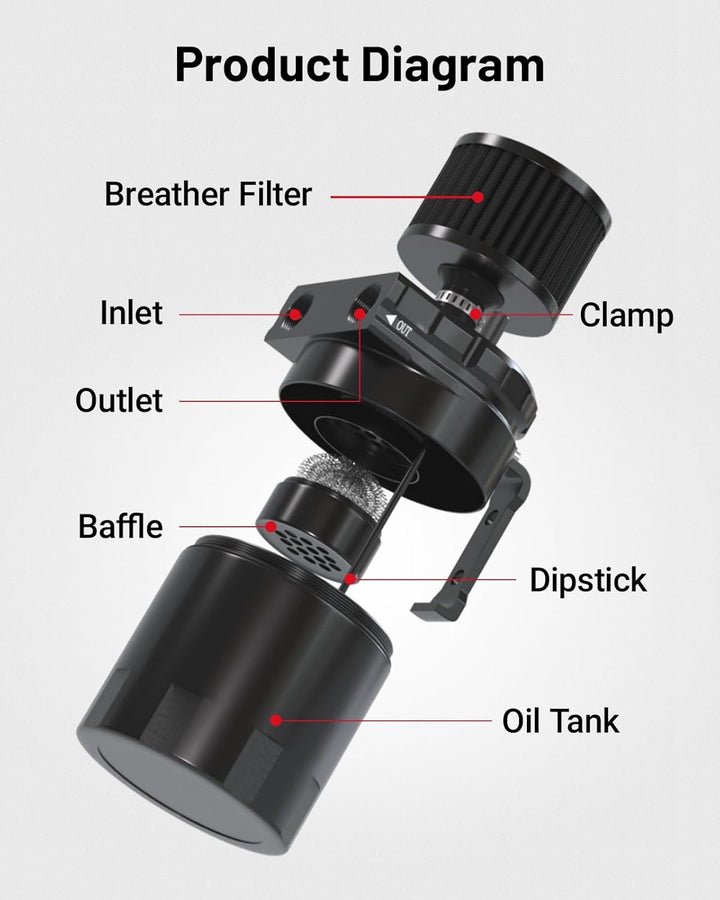 Product Diagram

Breather Filter

Inlet

OUT

Clamp

Outlet

Baffle

Dipstick

Oil Tank