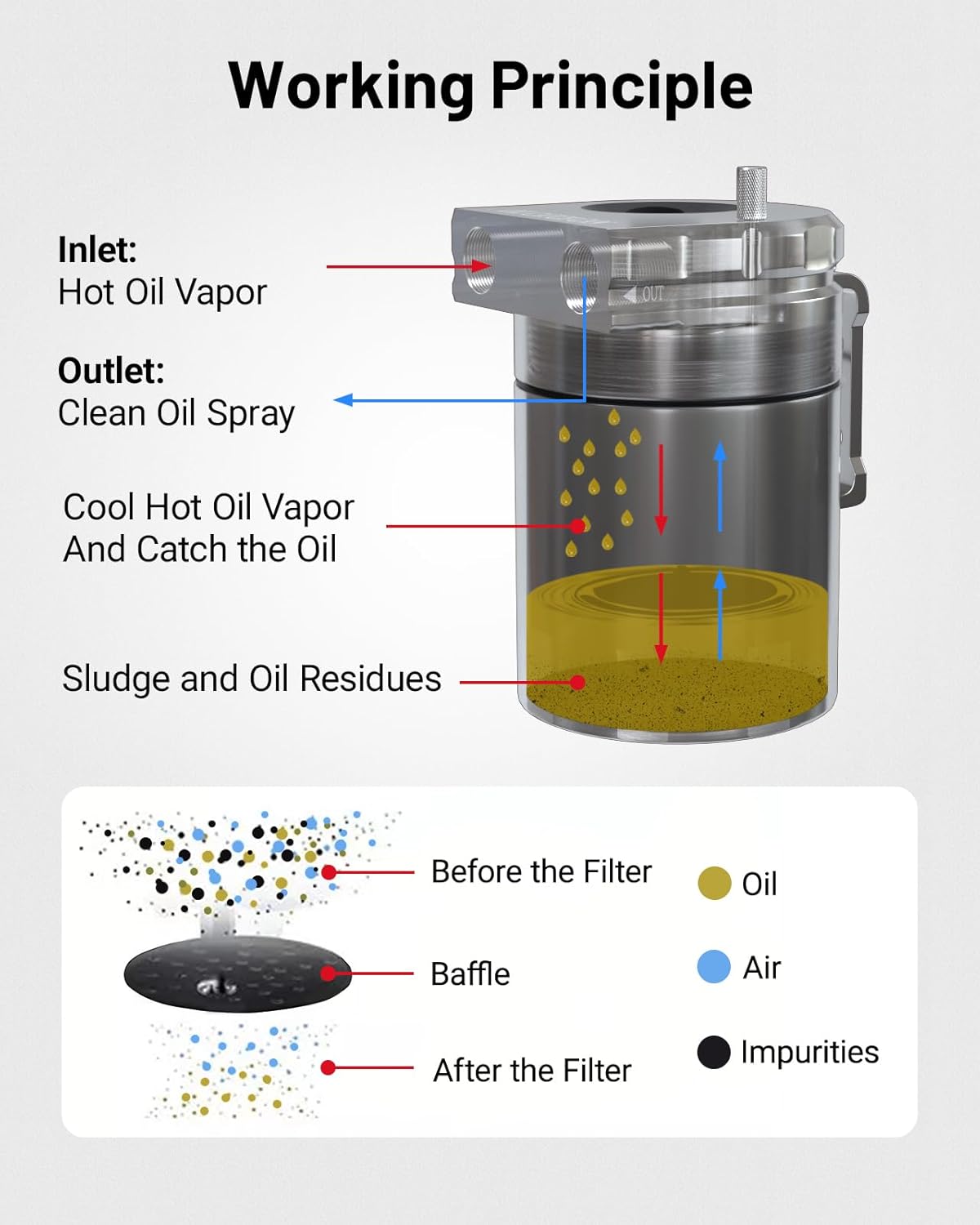 Working Principle

Inlet:
Hot Oil Vapor

Outlet:
Clean Oil Spray

OUT

Cool Hot Oil Vapor
And Catch the Oil

Sludge and Oil Residues

Before the Filter

Baffle

After the Filter

Oil

Air

Impurities