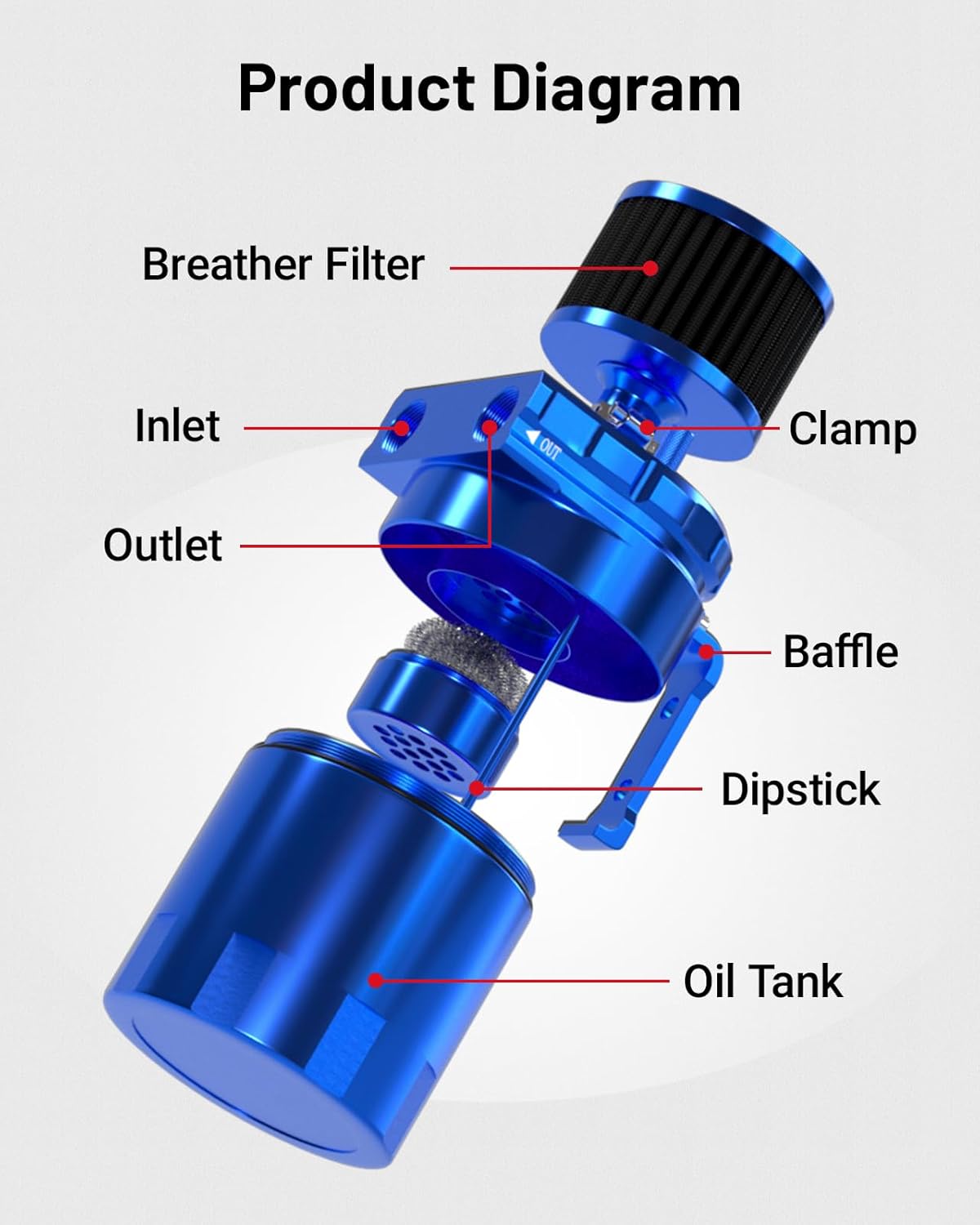 Product Diagram

Breather Filter

Inlet

Clamp

OUT

Outlet

Baffle

Dipstick

Oil Tank