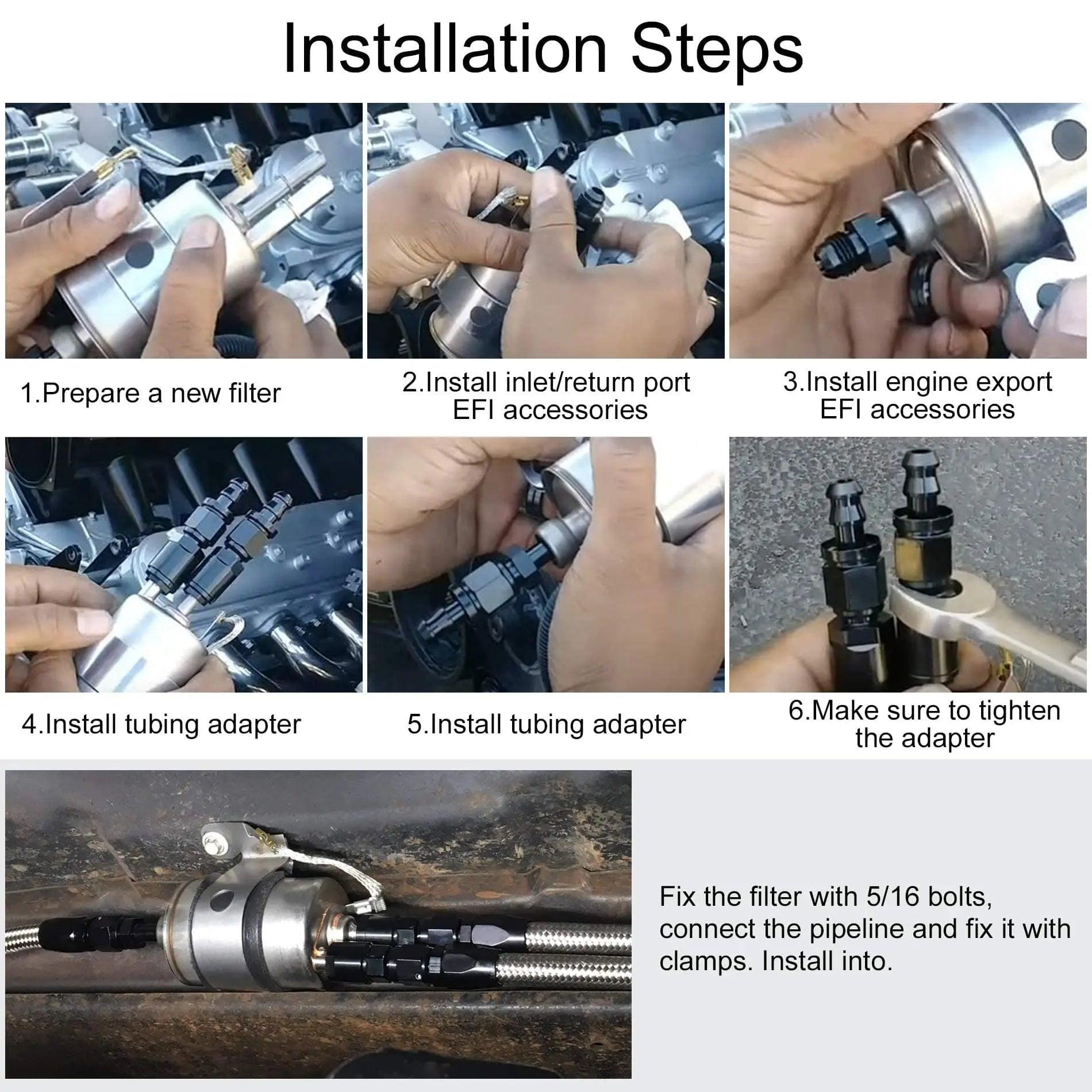 Installation Steps

1.Prepare a new filter

2.Install inlet/return port EFI accessories

3.Install engine export EFI accessories

4.Install tubing adapter

5.Install tubing adapter

6.Make sure to tighten the adapter

Fix the filter with 5/16 bolts, connect the pipeline and fix it with clamps. Install into.