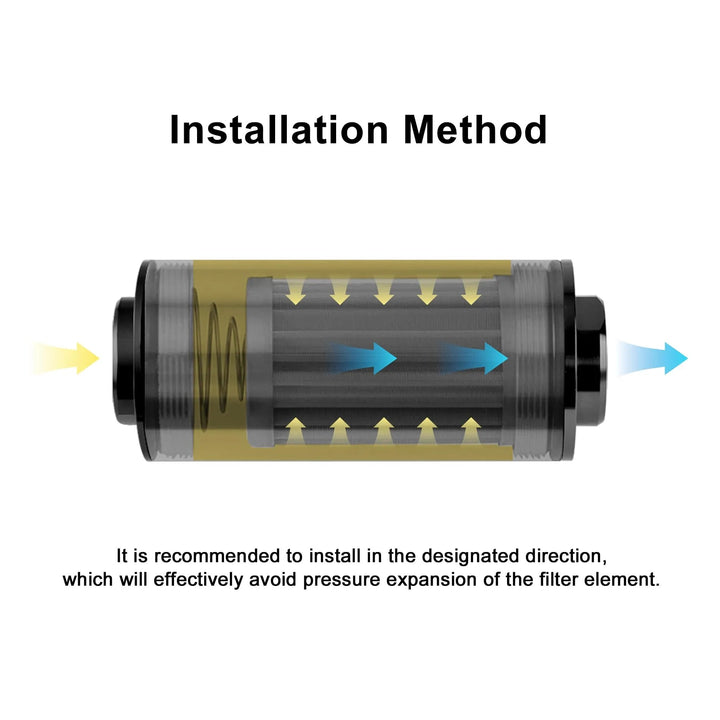 Installation Method

It is recommended to install in the designated direction, which will effectively avoid pressure expansion of the filter element.