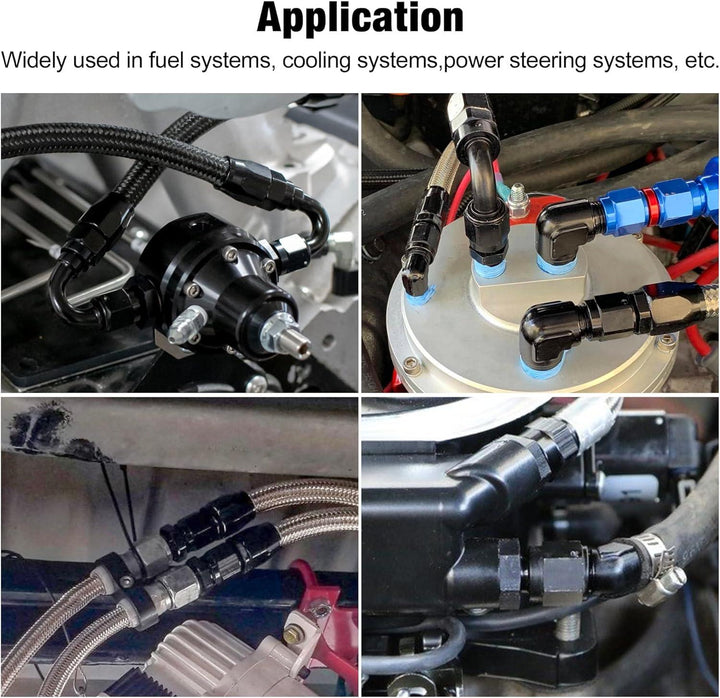 Application

Widely used in fuel systems, cooling systems,power steering systems, etc.