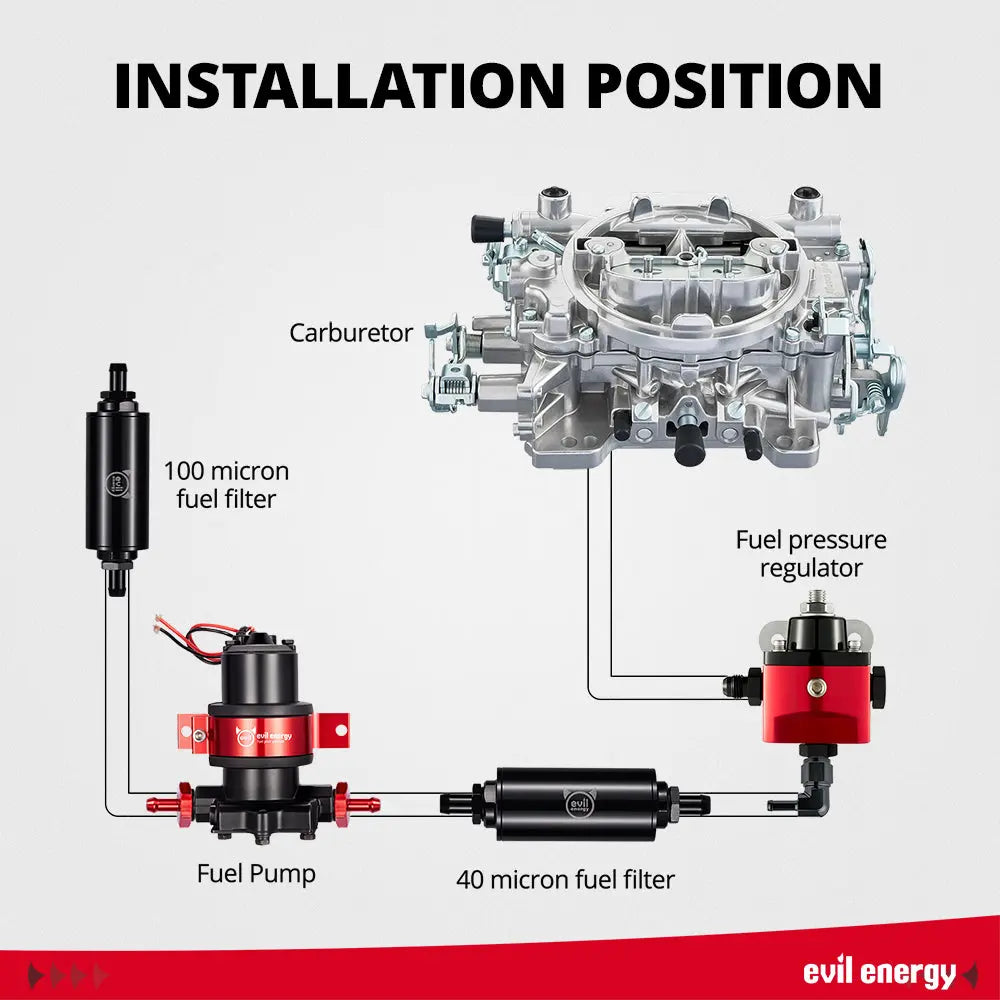 INSTALLATION POSITION

Carburetor

100 micron fuel filter

Fuel pressure regulator

evil energy

evil energy

Fuel Pump

40 micron fuel filter

evil energy