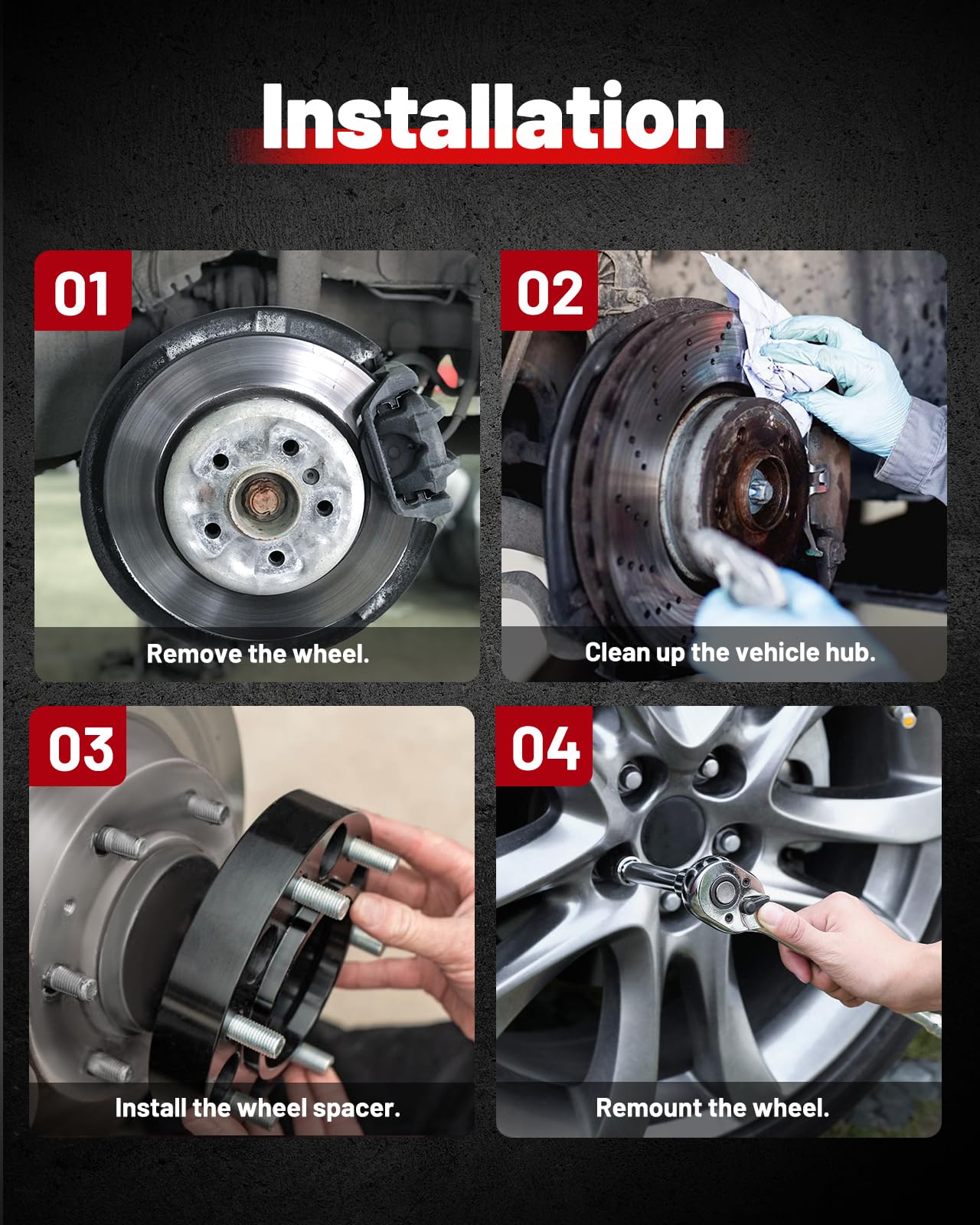 Installation

01
Remove the wheel.

02
Clean up the vehicle hub.

03
Install the wheel spacer.

04
Remount the wheel.