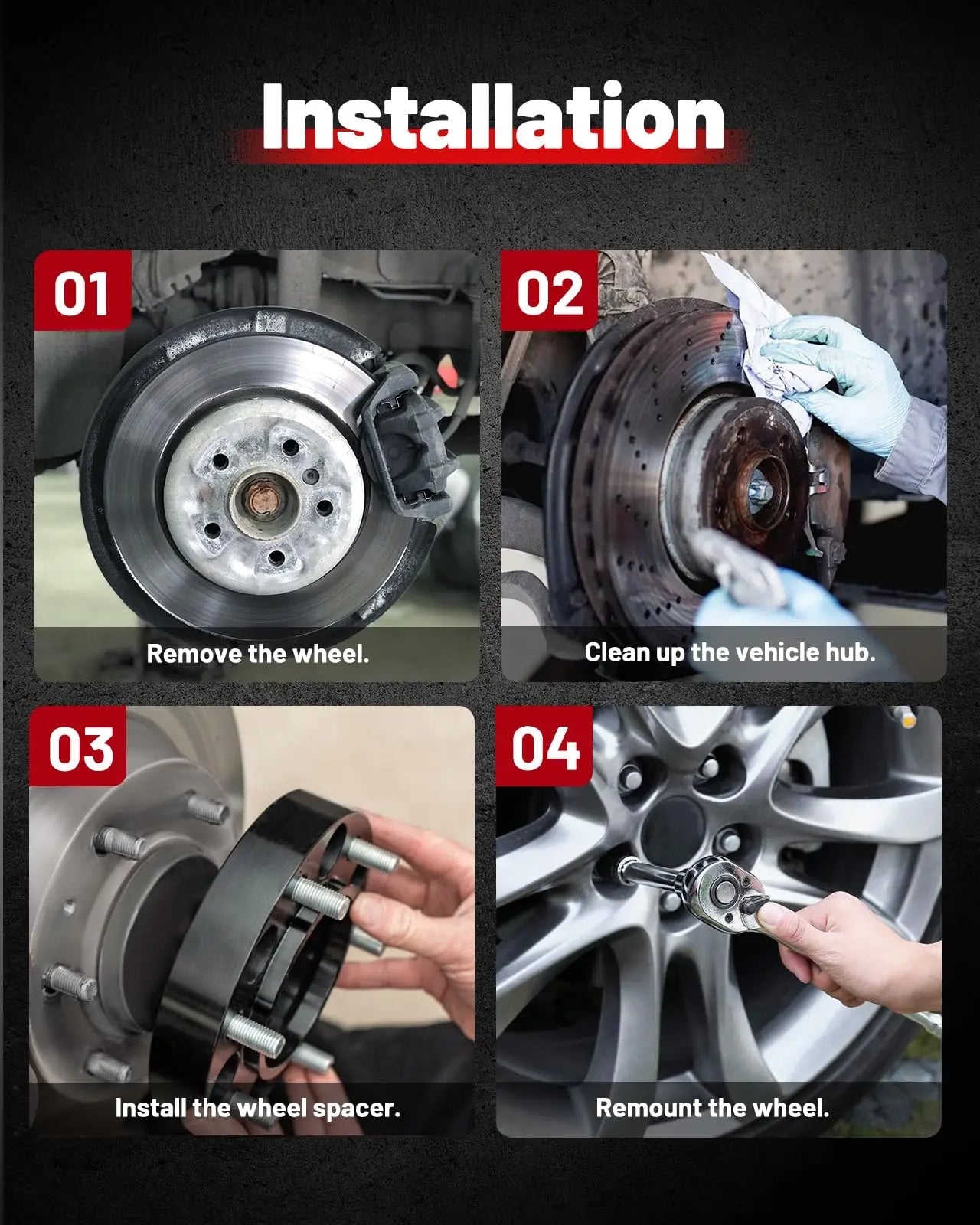 Installation

01

Remove the wheel.

02

Clean up the vehicle hub.

03

Install the wheel spacer.

04

Remount the wheel.