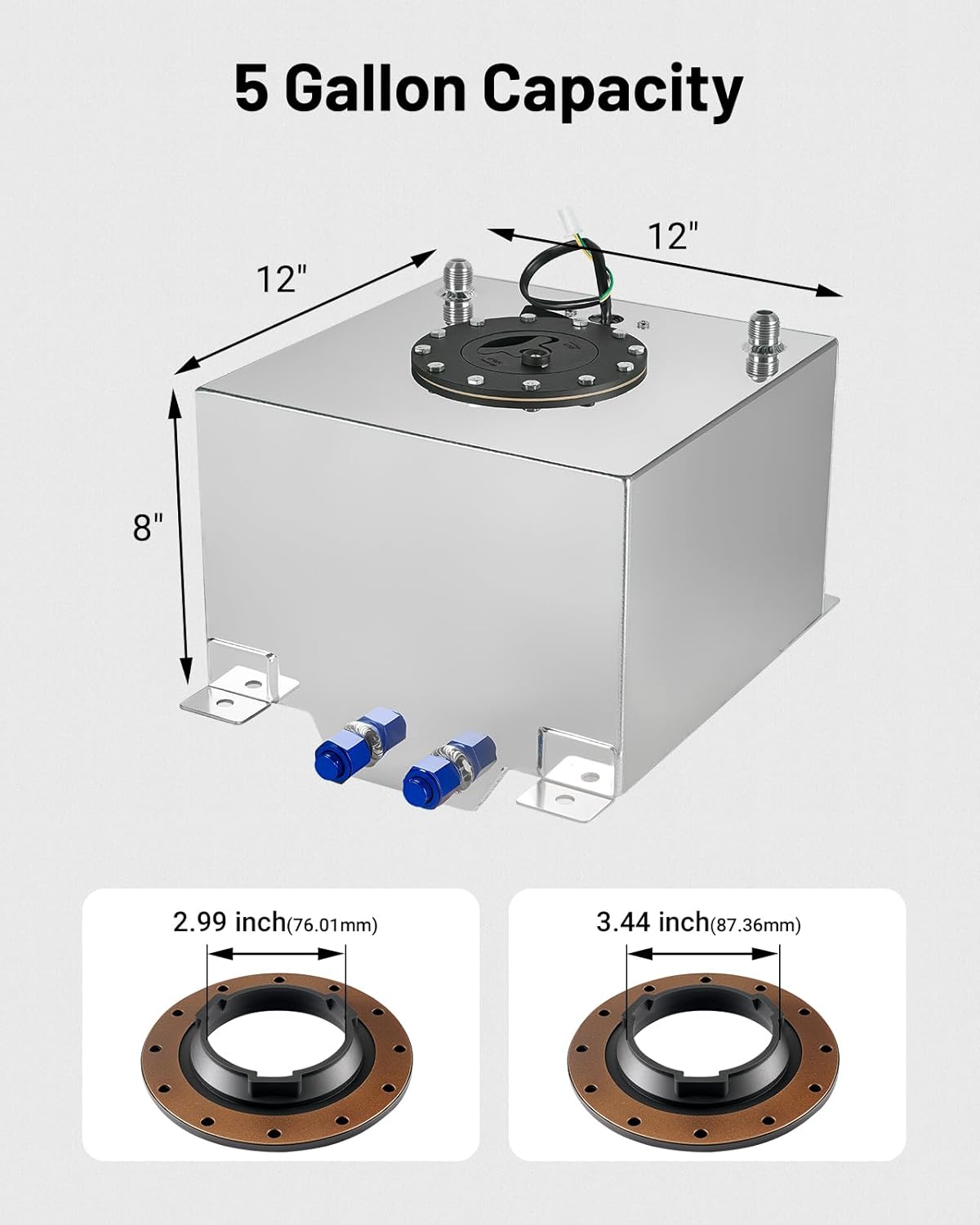 5 Gallon Capacity

12"

12"

8"

2.99 inch(76.01mm)

3.44 inch(87.36mm)