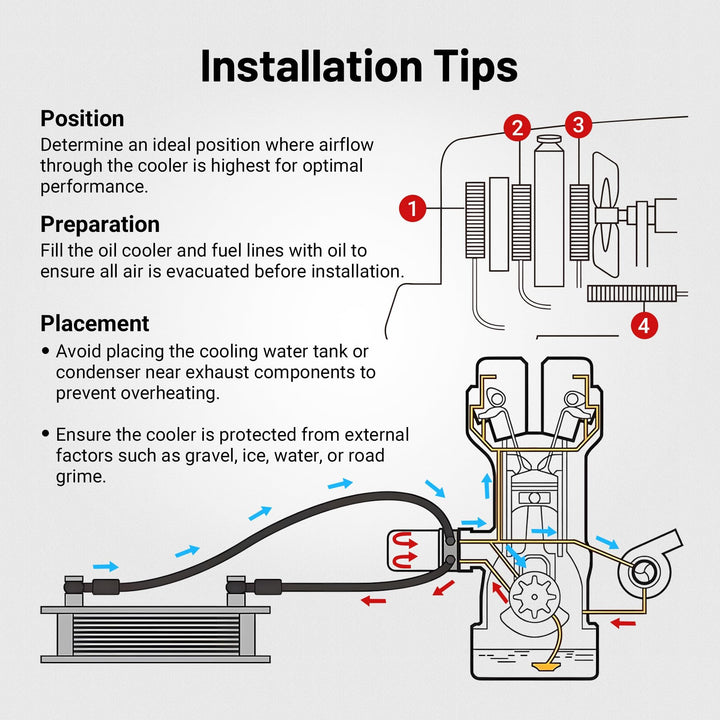 Installation Tips

Position
Determine an ideal position where airflow through the cooler is highest for optimal performance.

Preparation
Fill the oil cooler and fuel lines with oil to ensure all air is evacuated before installation.

Placement
• Avoid placing the cooling water tank or condenser near exhaust components to prevent overheating.

• Ensure the cooler is protected from external factors such as gravel, ice, water, or road grime.

1
2
3
4