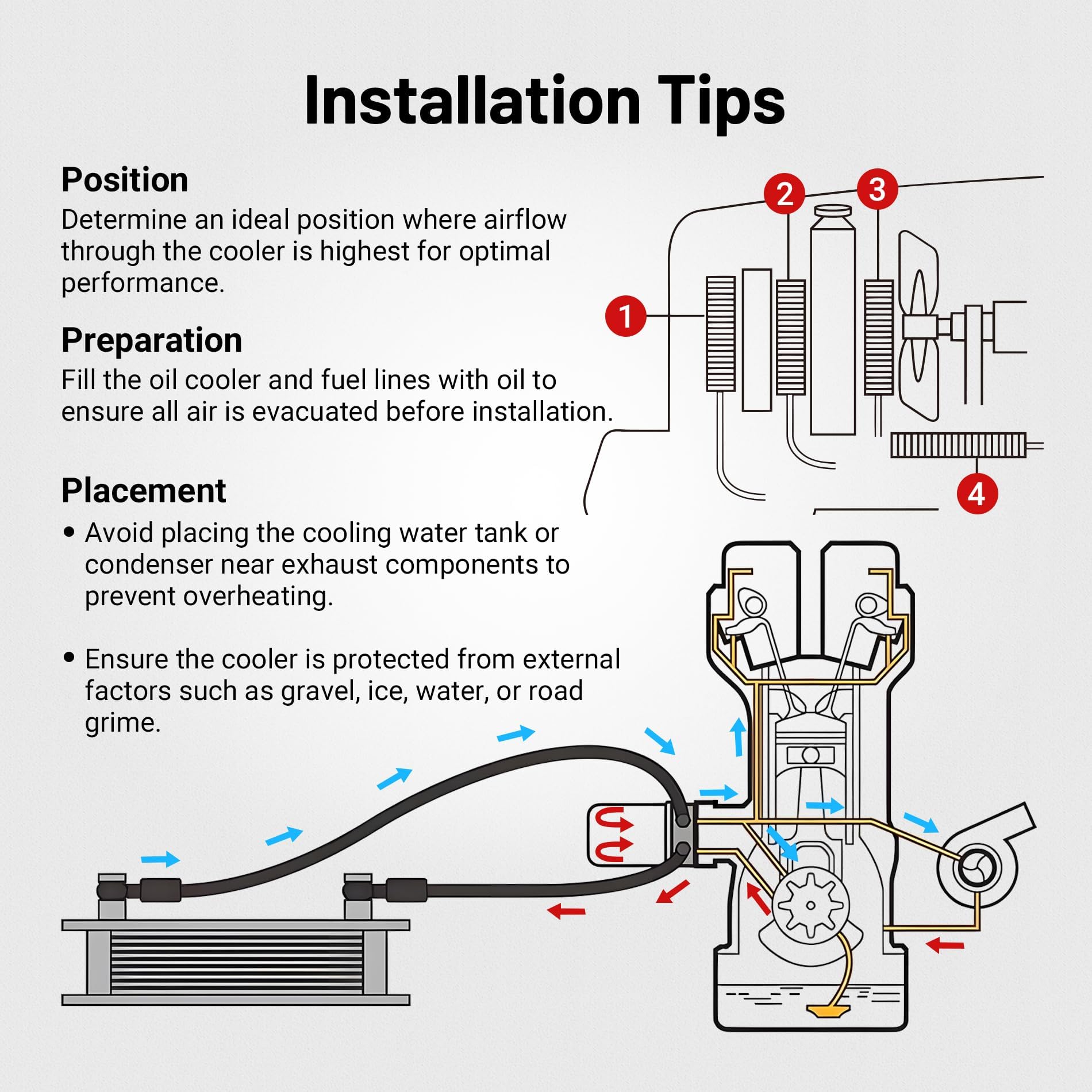 Installation Tips

Position
Determine an ideal position where airflow through the cooler is highest for optimal performance.

Preparation
Fill the oil cooler and fuel lines with oil to ensure all air is evacuated before installation.

Placement
• Avoid placing the cooling water tank or condenser near exhaust components to prevent overheating.

• Ensure the cooler is protected from external factors such as gravel, ice, water, or road grime.

1
2
3
4