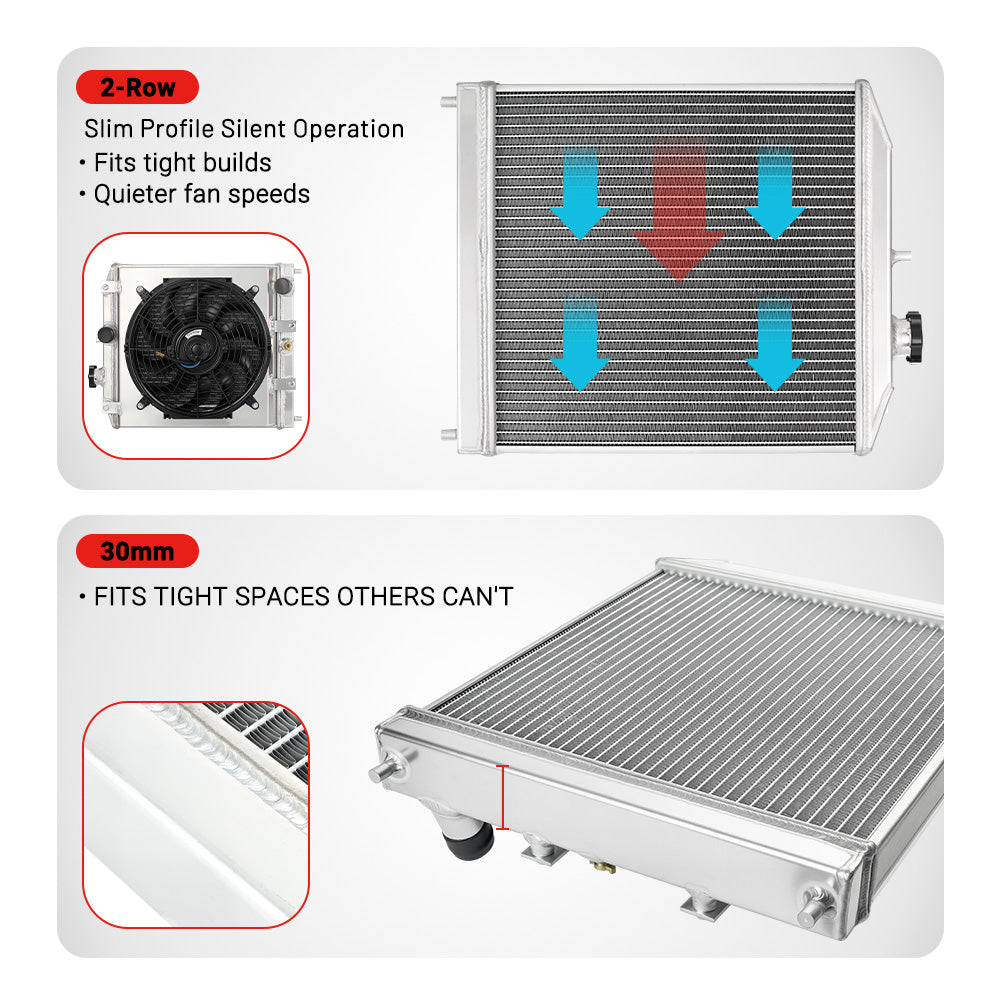 2-Row

Slim Profile Silent Operation
• Fits tight builds
• Quieter fan speeds

30mm

• FITS TIGHT SPACES OTHERS CAN'T