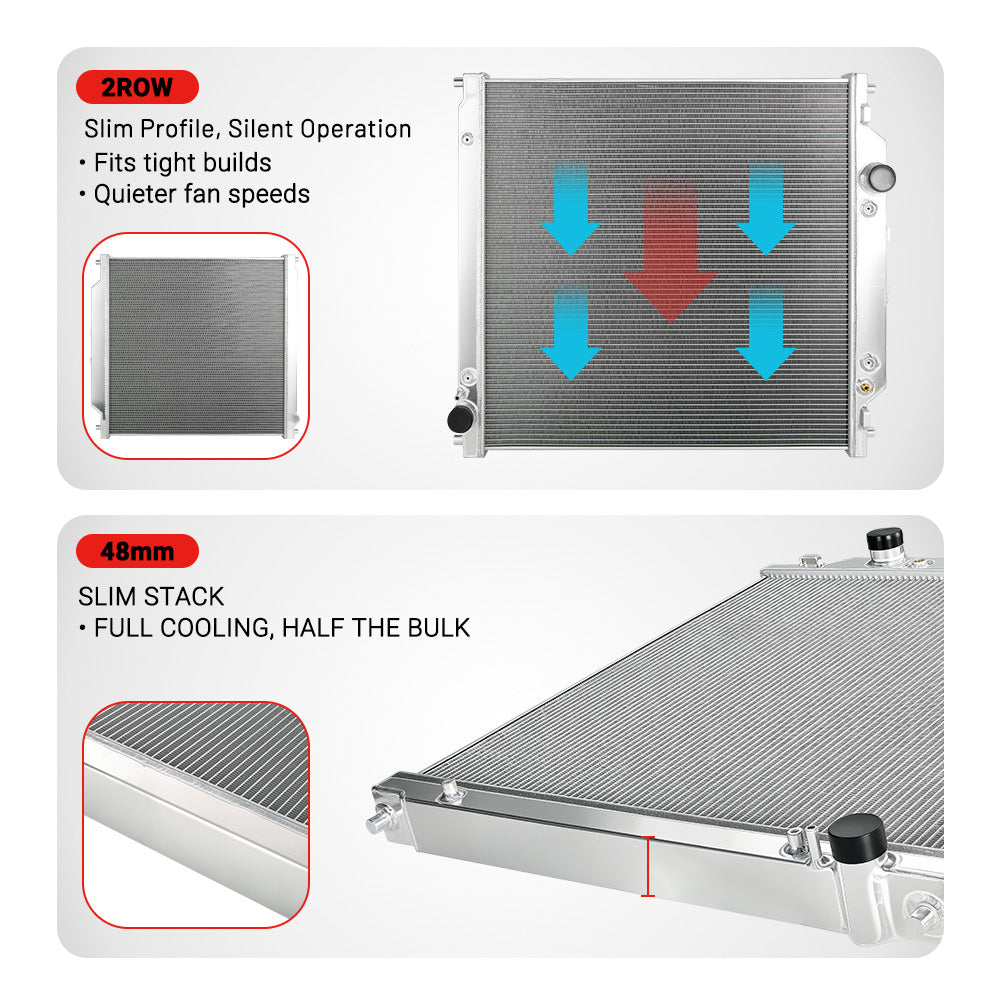 2ROW

Slim Profile, Silent Operation
• Fits tight builds
• Quieter fan speeds

48mm

SLIM STACK
• FULL COOLING, HALF THE BULK