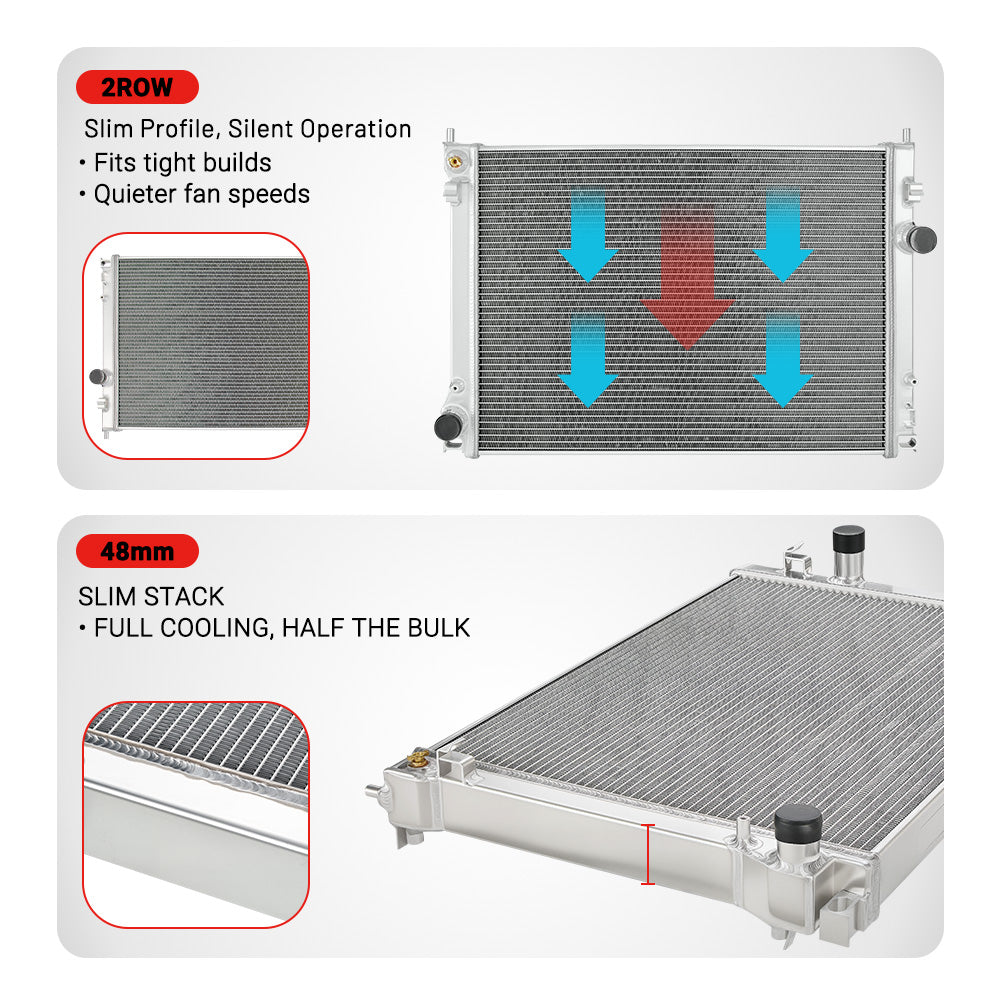 2ROW

Slim Profile, Silent Operation
• Fits tight builds
• Quieter fan speeds

48mm

SLIM STACK
• FULL COOLING, HALF THE BULK