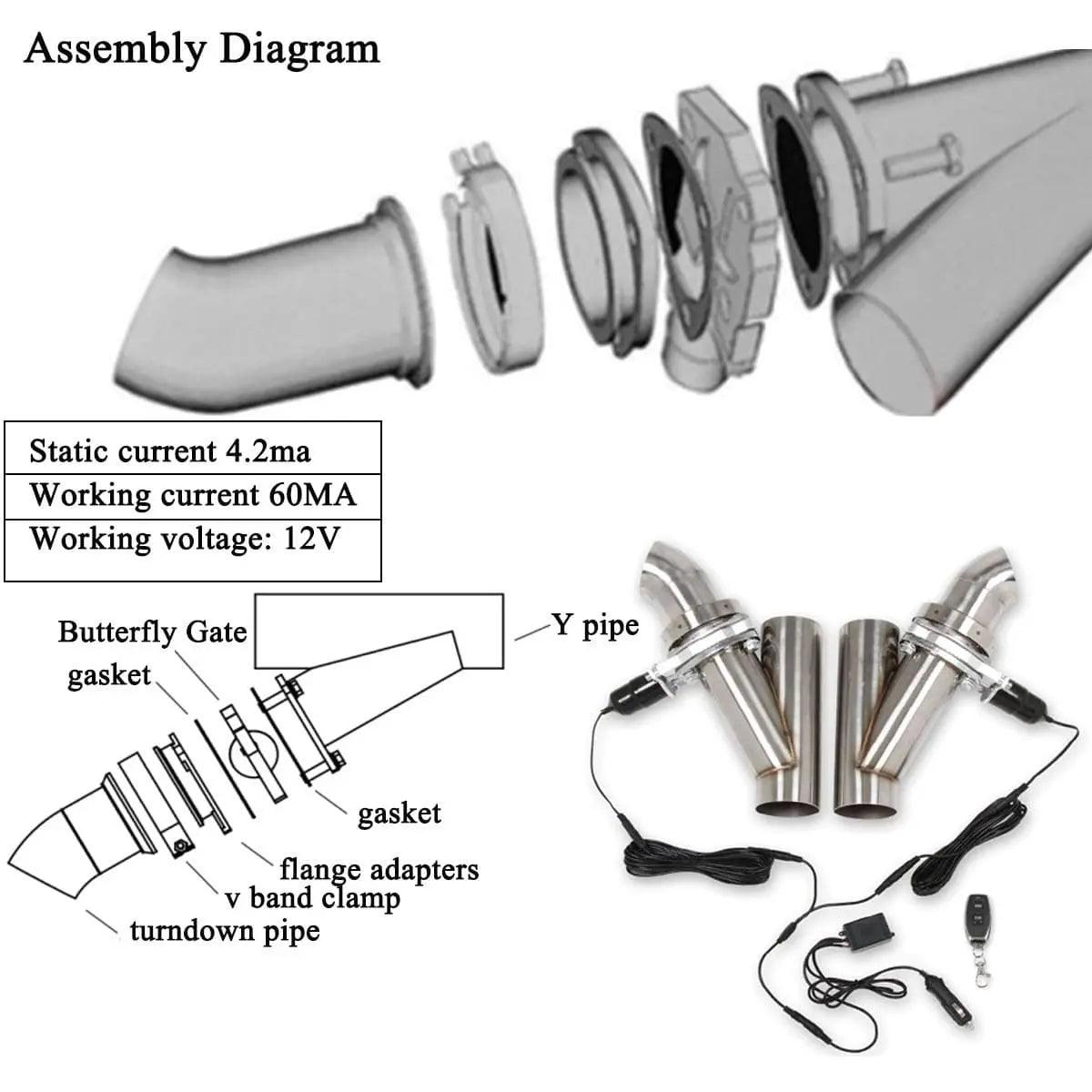 Assembly Diagram

| Static current 4.2ma |
|---|
| Working current 60MA |
| Working voltage: 12V |

Butterfly Gate
gasket
Y pipe
gasket
flange adapters
v band clamp
turndown pipe