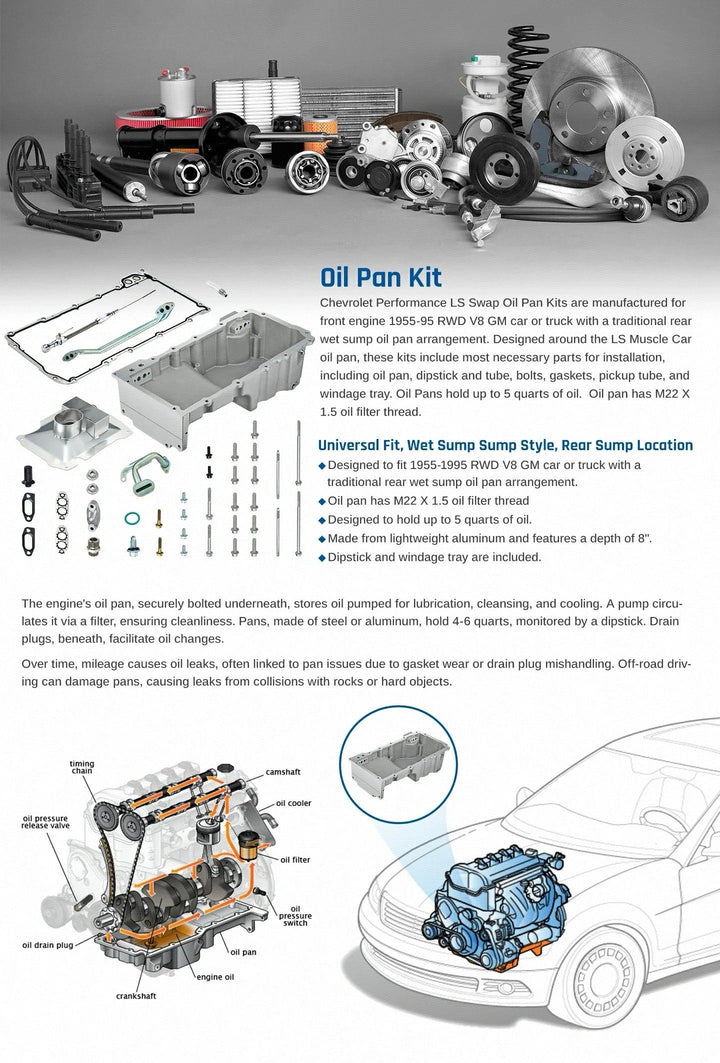 Oil Pan Kit

Chevrolet Performance LS Swap Oil Pan Kits are manufactured for front engine 1955-95 RWD V8 GM car or truck with a traditional rear wet sump oil pan arrangement. Designed around the LS Muscle Car oil pan, these kits include most necessary parts for installation, including oil pan, dipstick and tube, bolts, gaskets, pickup tube, and windage tray. Oil Pans hold up to 5 quarts of oil. Oil pan has M22 X 1.5 oil filter thread.

Universal Fit, Wet Sump Sump Style, Rear Sump Location

◆ Designed to fit 1955-1995 RWD V8 GM car or truck with a traditional rear wet sump oil pan arrangement.
◆ Oil pan has M22 X 1.5 oil filter thread
◆ Designed to hold up to 5 quarts of oil.
◆ Made from lightweight aluminum and features a depth of 8".
◆ Dipstick and windage tray are included.

The engine's oil pan, securely bolted underneath, stores oil pumped for lubrication, cleansing, and cooling. A pump circulates it via a filter, ensuring cleanliness. Pans, made of steel or aluminum, hold 4-6 quarts, monitored by a dipstick. Drain plugs, beneath, facilitate oil changes.

Over time, mileage causes oil leaks, often linked to pan issues due to gasket wear or drain plug mishandling. Off-road driving can damage pans, causing leaks from collisions with rocks or hard objects.

timing chain
camshaft
oil cooler
oil pressure release valve
oil filter
oil pressure switch
oil drain plug
oil pan
engine oil
crankshaft