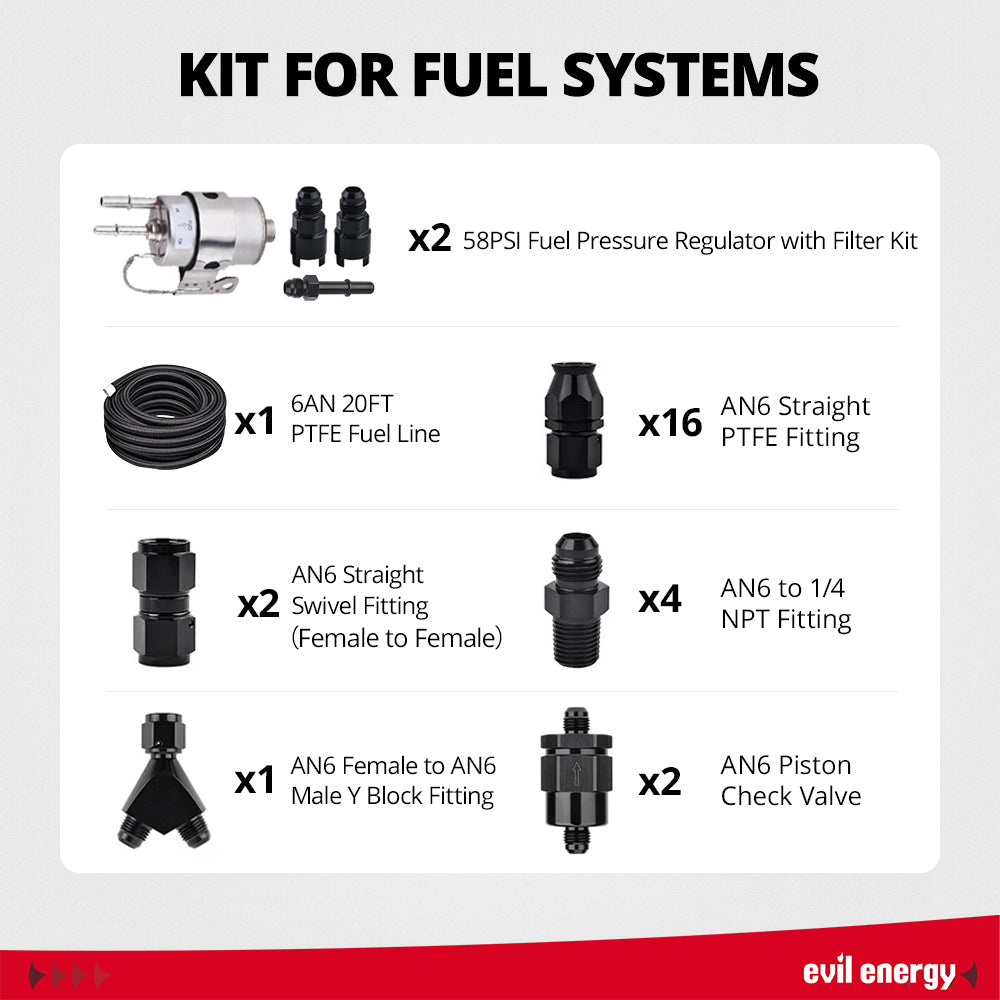 KIT FOR FUEL SYSTEMS

x2 58PSI Fuel Pressure Regulator with Filter Kit

x1 6AN 20FT PTFE Fuel Line

x16 AN6 Straight PTFE Fitting

x2 AN6 Straight Swivel Fitting (Female to Female)

x4 AN6 to 1/4 NPT Fitting

x1 AN6 Female to AN6 Male Y Block Fitting

x2 AN6 Piston Check Valve

evil energy