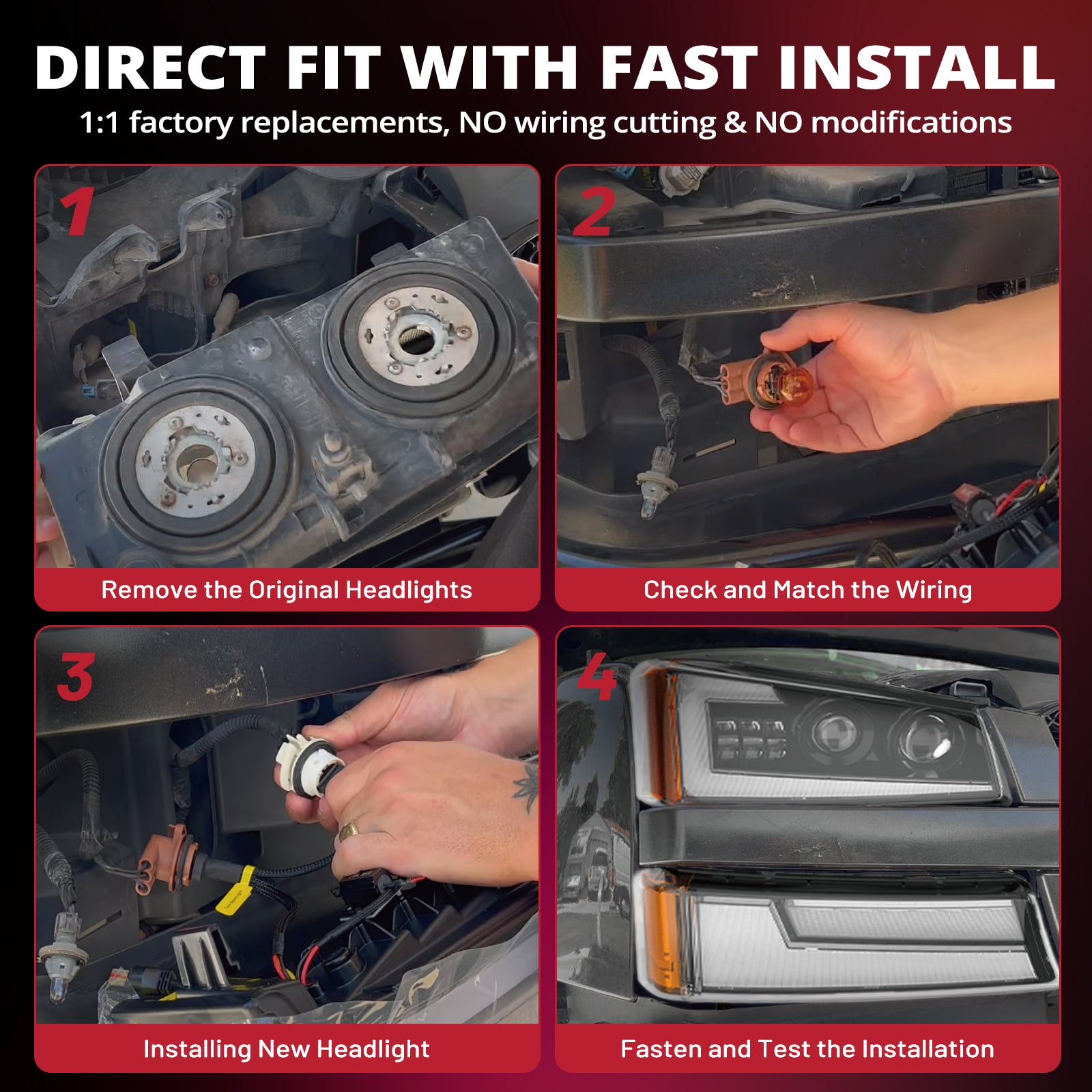 DIRECT FIT WITH FAST INSTALL
1:1 factory replacements, NO wiring cutting & NO modifications

1
Remove the Original Headlights

2
Check and Match the Wiring

3
Installing New Headlight

4
Fasten and Test the Installation