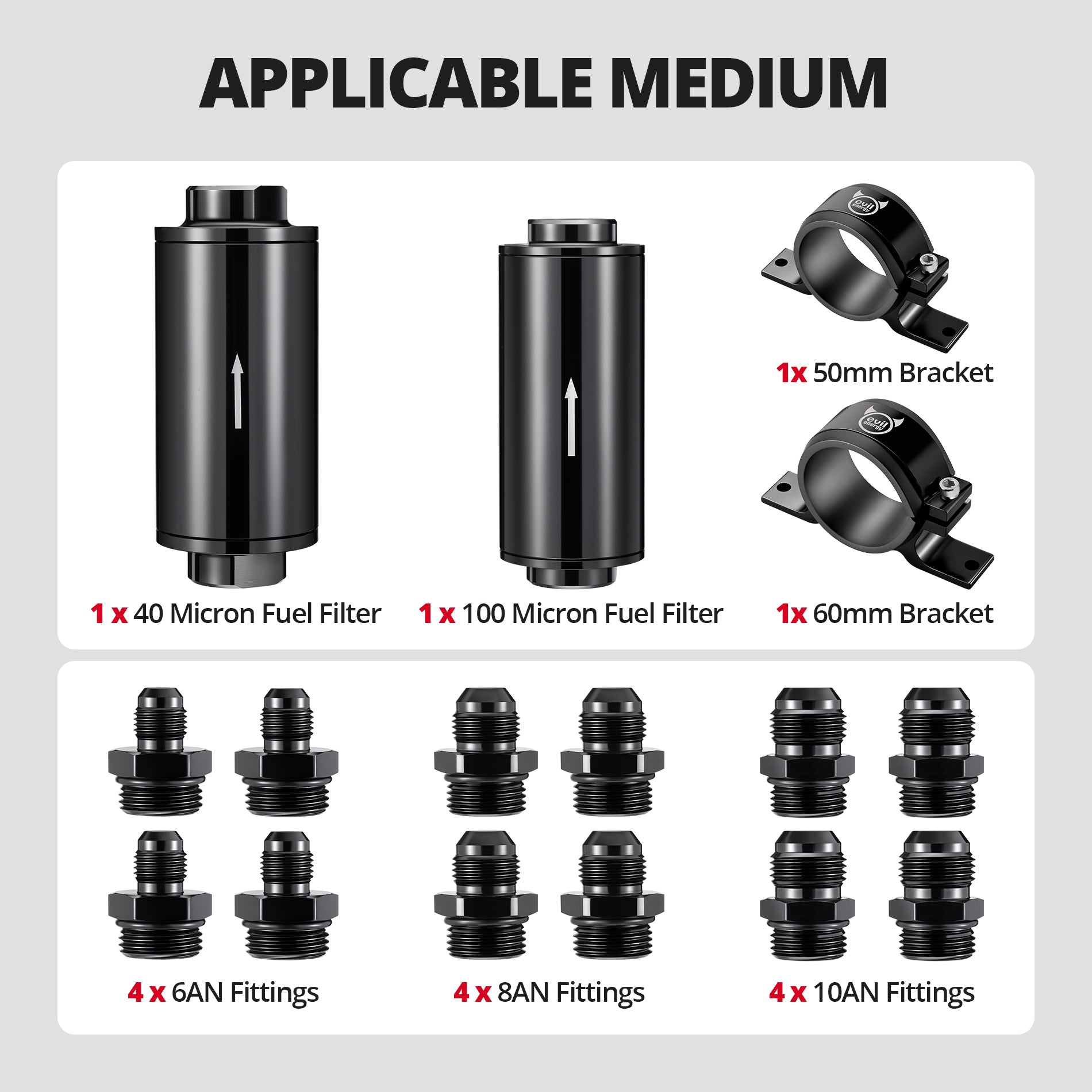 APPLICABLE MEDIUM

evil energy

1x 50mm Bracket

evil energy

1 x 40 Micron Fuel Filter

1 x 100 Micron Fuel Filter

1x 60mm Bracket

4 x 6AN Fittings

4 x 8AN Fittings

4 x 10AN Fittings