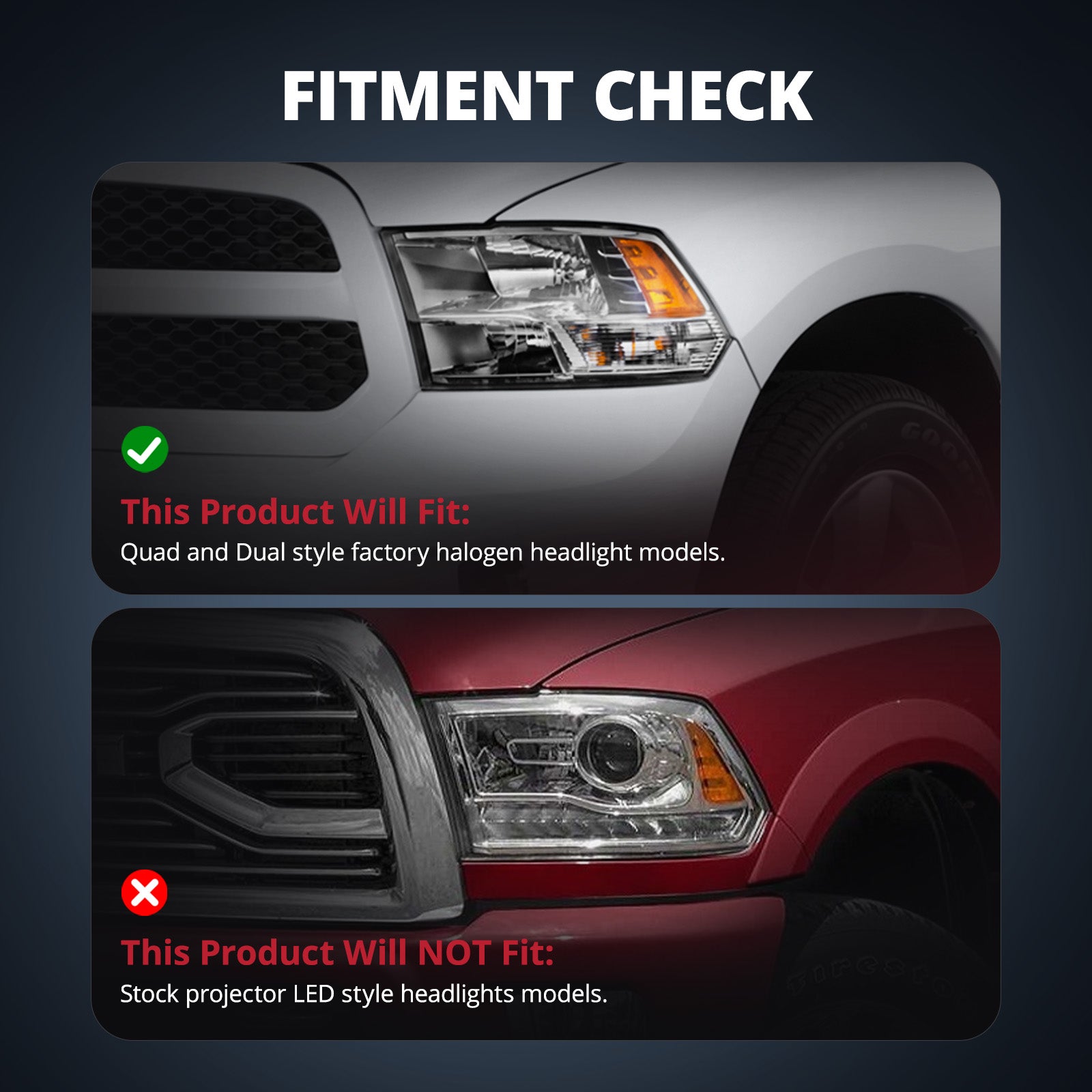 FITMENT CHECK

This Product Will Fit:
Quad and Dual style factory halogen headlight models.

This Product Will NOT Fit:
Stock projector LED style headlights models.