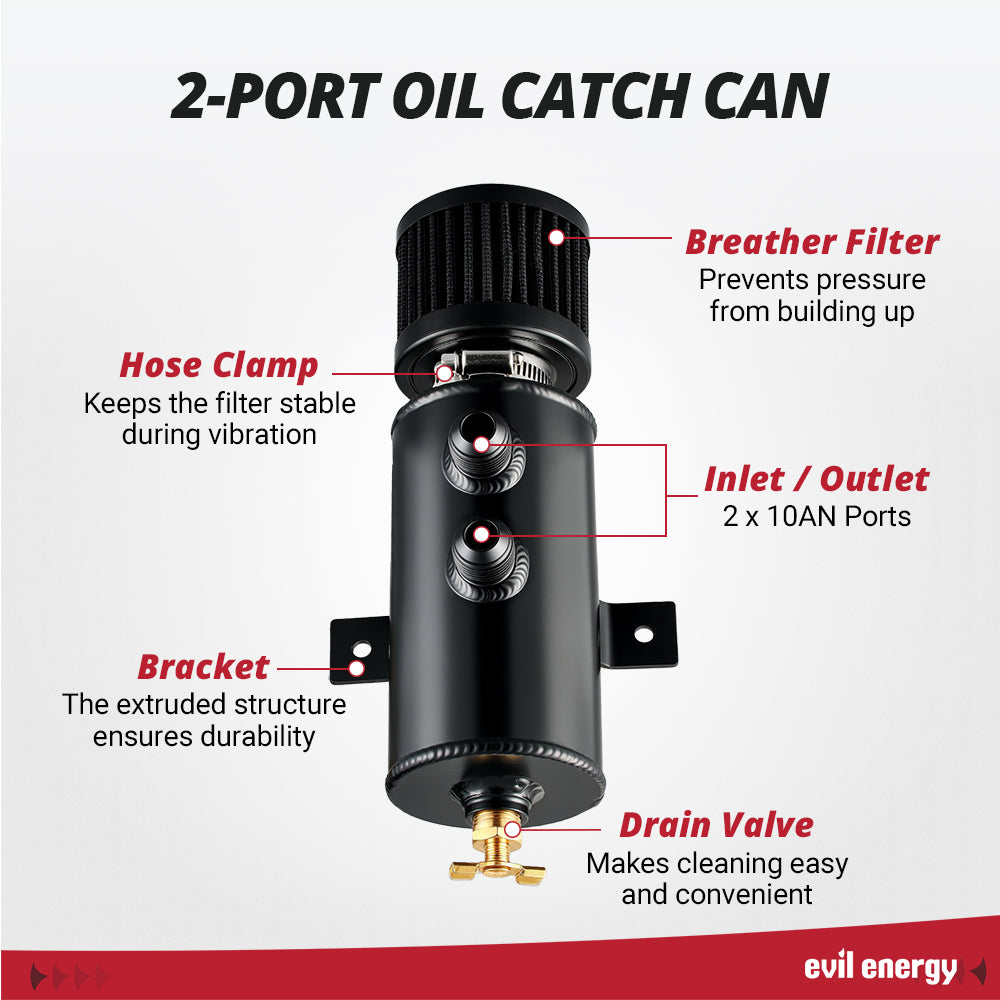 2-PORT OIL CATCH CAN

Breather Filter
Prevents pressure from building up

Hose Clamp
Keeps the filter stable during vibration

Inlet / Outlet
2 x 10AN Ports

Bracket
The extruded structure ensures durability

Drain Valve
Makes cleaning easy and convenient

evil energy