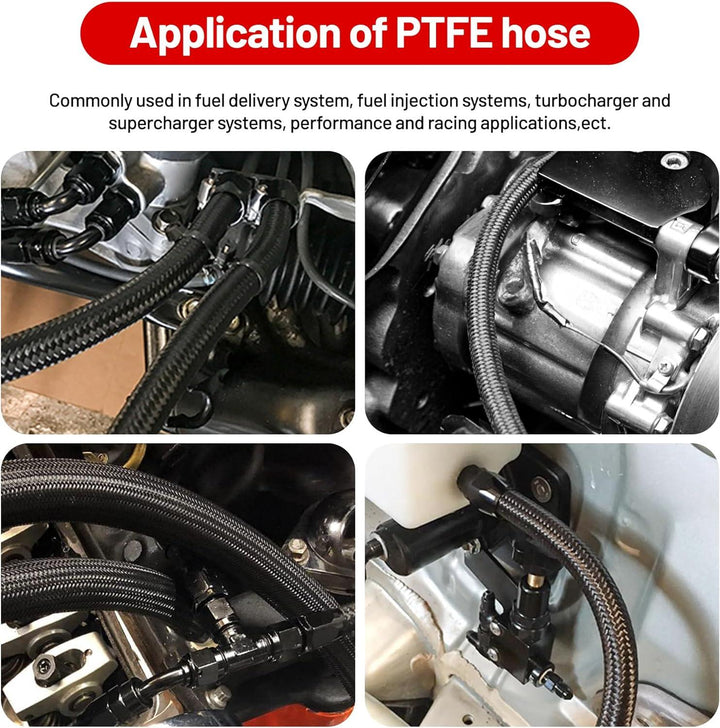 Application of PTFE hose

Commonly used in fuel delivery system, fuel injection systems, turbocharger and supercharger systems, performance and racing applications,ect.