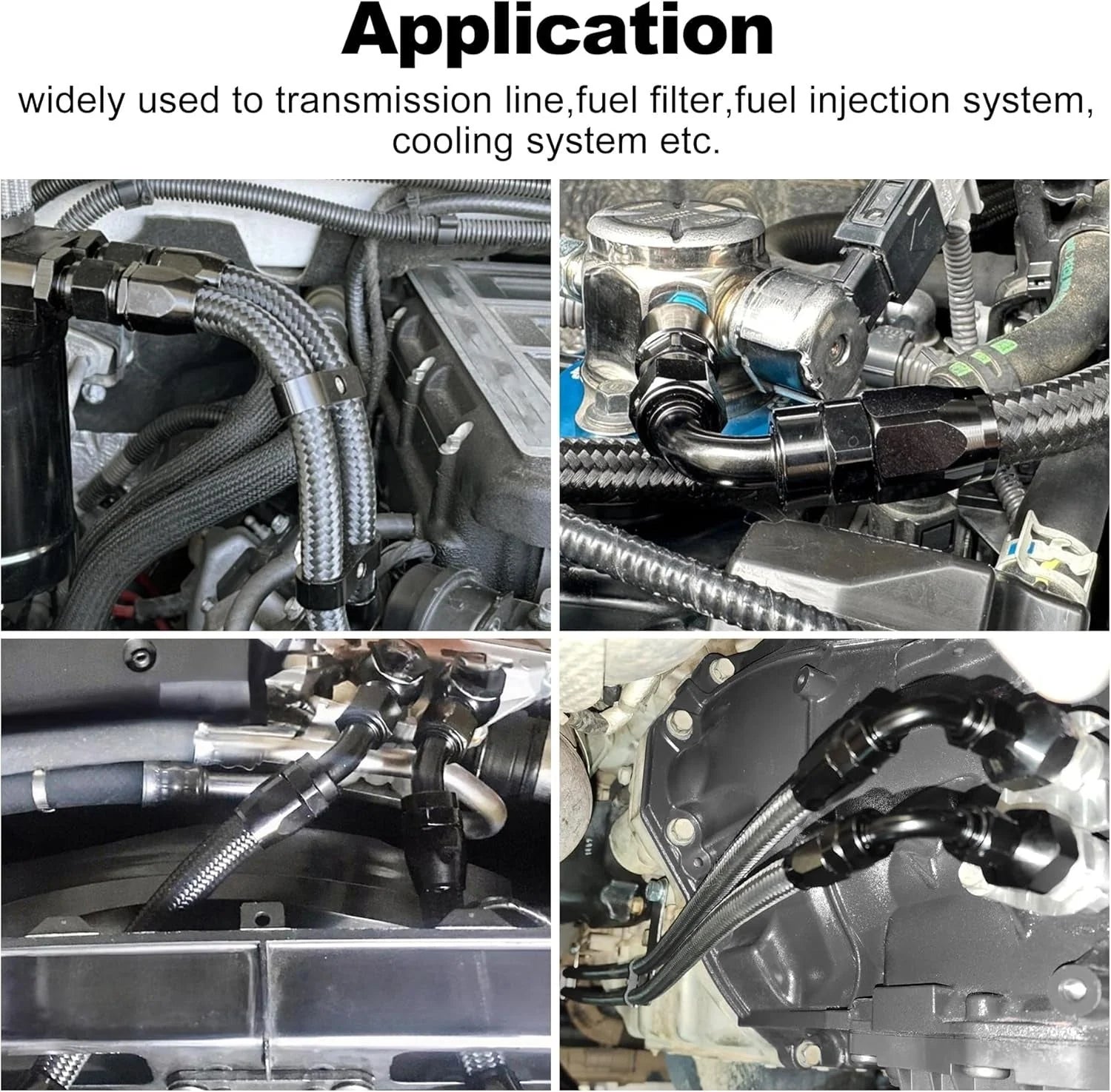 Application

widely used to transmission line,fuel filter,fuel injection system, cooling system etc.