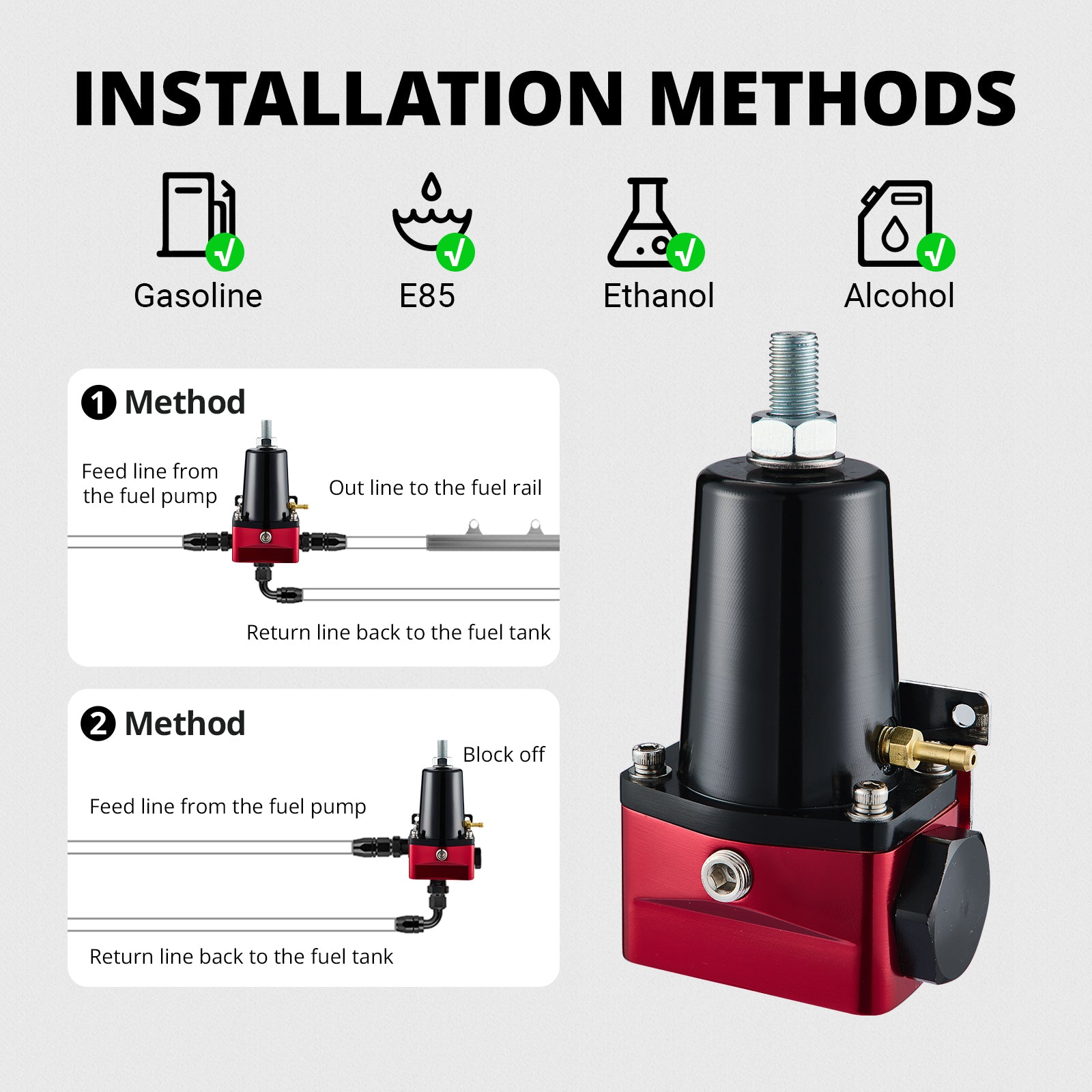 INSTALLATION METHODS

√ Gasoline

√ E85

√ Ethanol

√ Alcohol

1 Method

Feed line from the fuel pump

Out line to the fuel rail

Return line back to the fuel tank

2 Method

Block off

Feed line from the fuel pump

Return line back to the fuel tank