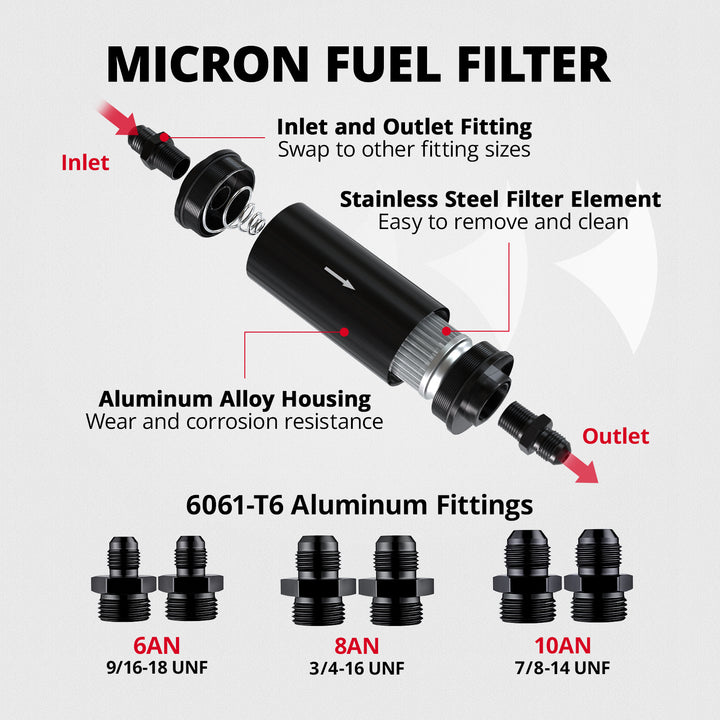 MICRON FUEL FILTER

Inlet

Inlet and Outlet Fitting
Swap to other fitting sizes

Stainless Steel Filter Element
Easy to remove and clean

Aluminum Alloy Housing
Wear and corrosion resistance

Outlet

6061-T6 Aluminum Fittings

6AN
9/16-18 UNF

8AN
3/4-16 UNF

10AN
7/8-14 UNF