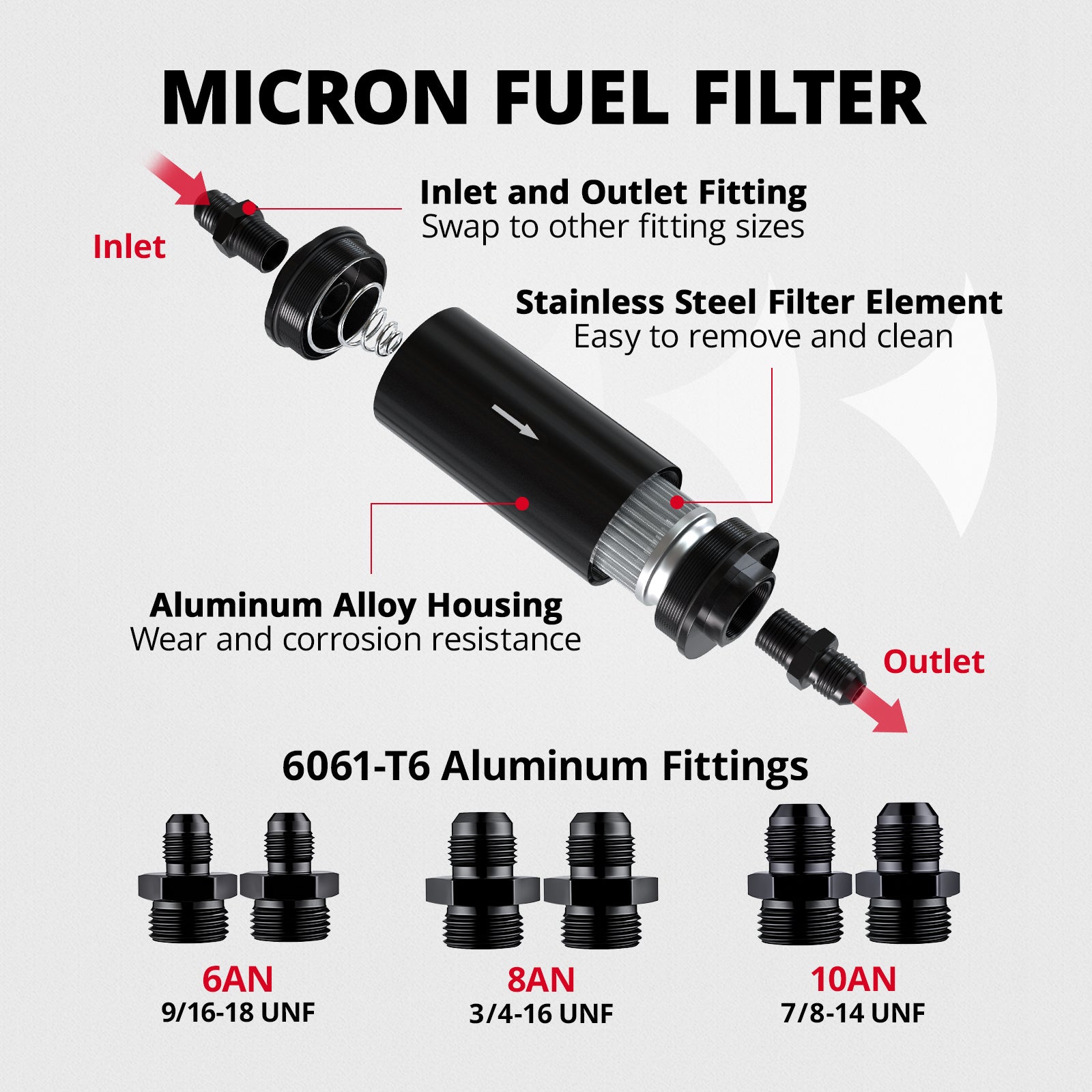 MICRON FUEL FILTER

Inlet

Inlet and Outlet Fitting
Swap to other fitting sizes

Stainless Steel Filter Element
Easy to remove and clean

Aluminum Alloy Housing
Wear and corrosion resistance

Outlet

6061-T6 Aluminum Fittings

6AN
9/16-18 UNF

8AN
3/4-16 UNF

10AN
7/8-14 UNF