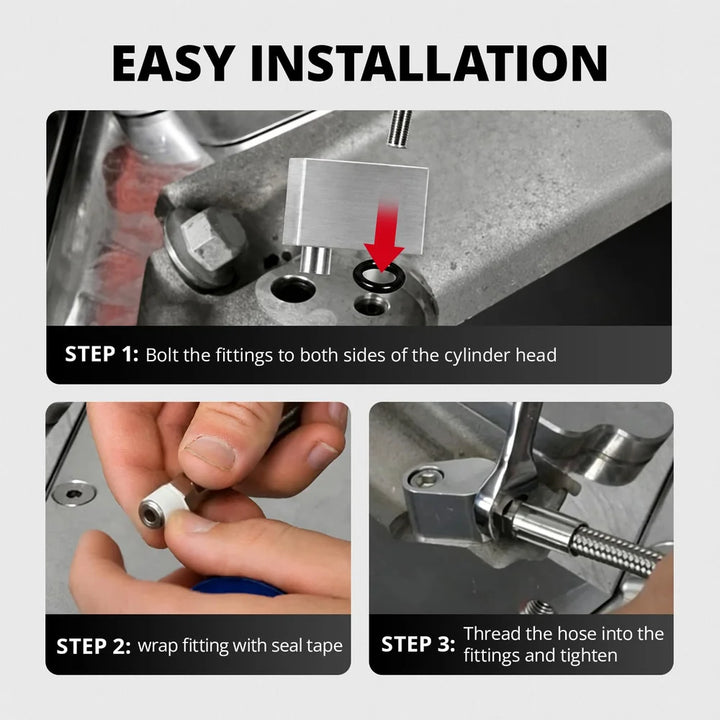 EASY INSTALLATION

STEP 1: Bolt the fittings to both sides of the cylinder head

STEP 2: wrap fitting with seal tape

STEP 3: Thread the hose into the fittings and tighten