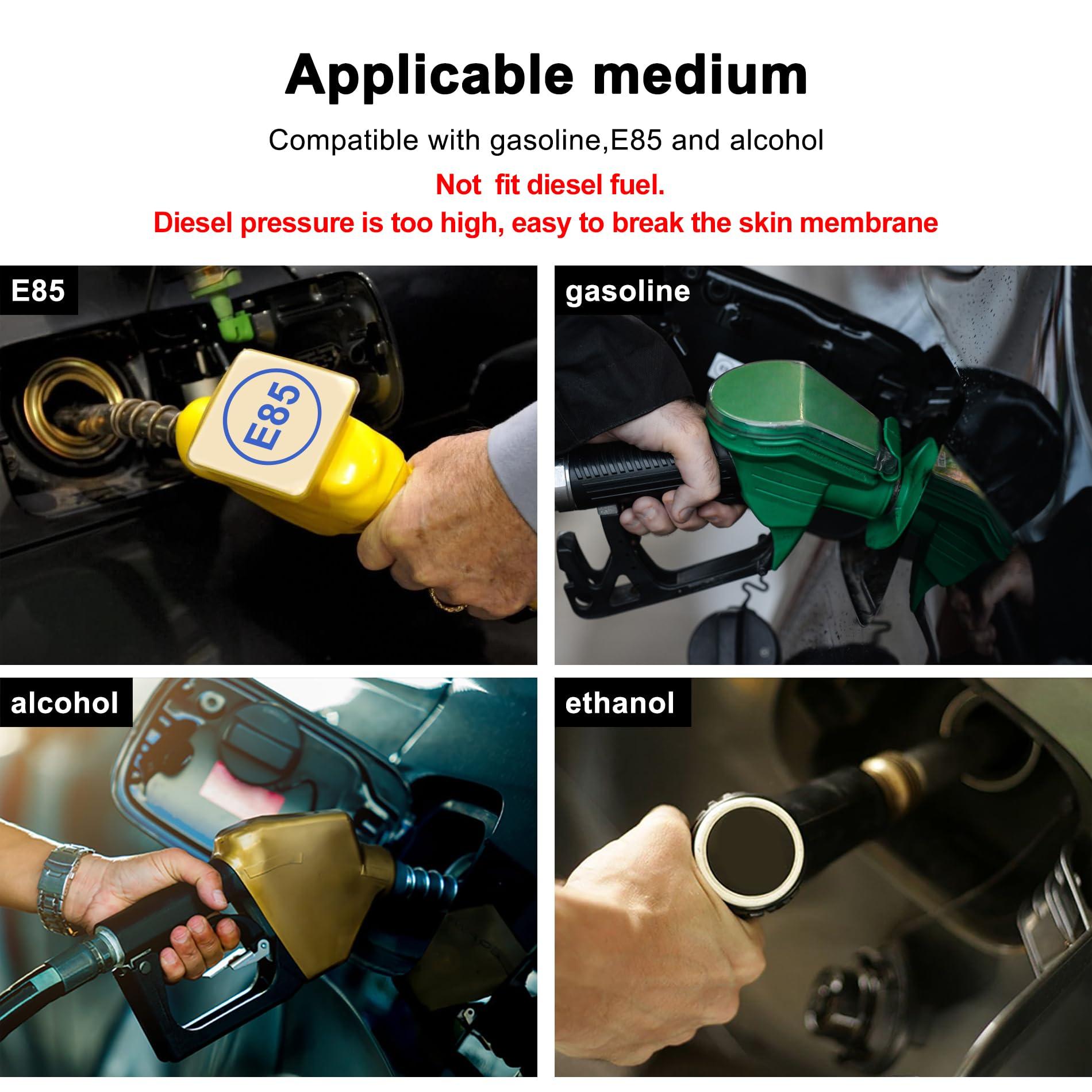 Applicable medium

Compatible with gasoline,E85 and alcohol

Not  fit diesel fuel.

Diesel pressure is too high, easy to break the skin membrane

E85

E85

gasoline

alcohol

ethanol