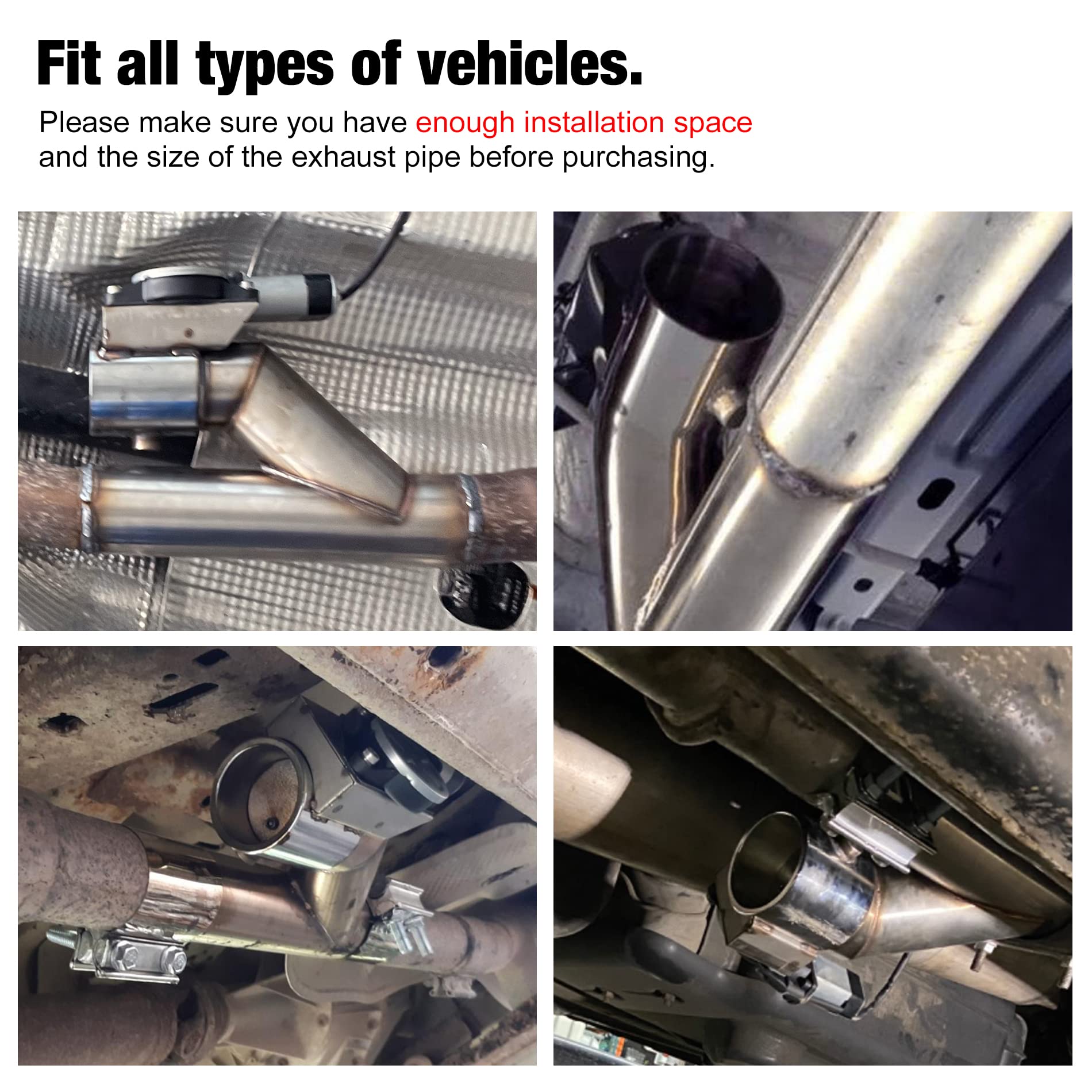 Fit all types of vehicles.

Please make sure you have enough installation space and the size of the exhaust pipe before purchasing.