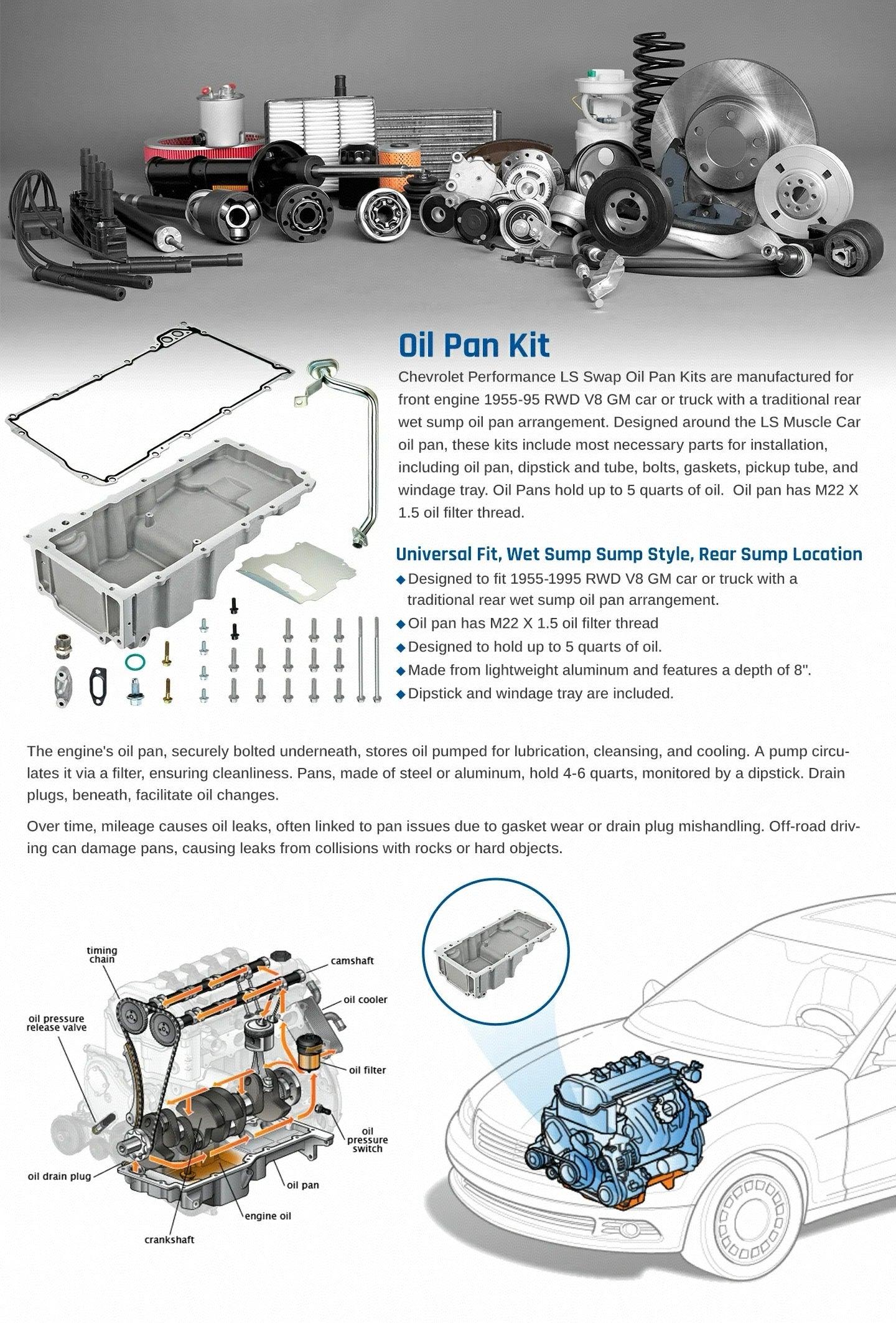 Oil Pan Kit

Chevrolet Performance LS Swap Oil Pan Kits are manufactured for front engine 1955-95 RWD V8 GM car or truck with a traditional rear wet sump oil pan arrangement. Designed around the LS Muscle Car oil pan, these kits include most necessary parts for installation, including oil pan, dipstick and tube, bolts, gaskets, pickup tube, and windage tray. Oil Pans hold up to 5 quarts of oil. Oil pan has M22 X 1.5 oil filter thread.

Universal Fit, Wet Sump Sump Style, Rear Sump Location

◆ Designed to fit 1955-1995 RWD V8 GM car or truck with a traditional rear wet sump oil pan arrangement.
◆ Oil pan has M22 X 1.5 oil filter thread
◆ Designed to hold up to 5 quarts of oil.
◆ Made from lightweight aluminum and features a depth of 8".
◆ Dipstick and windage tray are included.

The engine's oil pan, securely bolted underneath, stores oil pumped for lubrication, cleansing, and cooling. A pump circulates it via a filter, ensuring cleanliness. Pans, made of steel or aluminum, hold 4-6 quarts, monitored by a dipstick. Drain plugs, beneath, facilitate oil changes.

Over time, mileage causes oil leaks, often linked to pan issues due to gasket wear or drain plug mishandling. Off-road driving can damage pans, causing leaks from collisions with rocks or hard objects.

timing chain
camshaft
oil cooler
oil pressure release valve
oil filter
oil pressure switch
oil drain plug
oil pan
engine oil
crankshaft