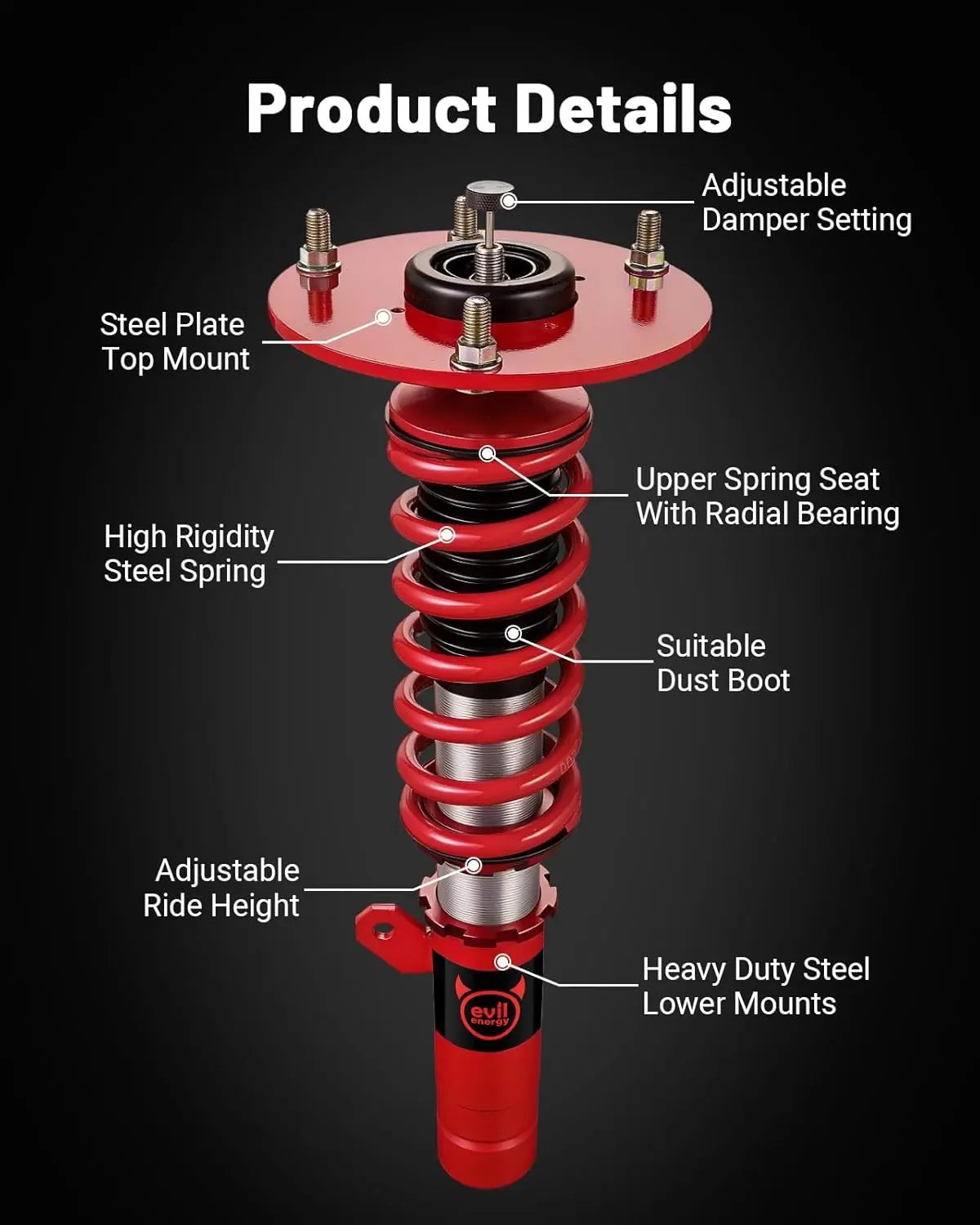 Product Details

Adjustable Damper Setting

Steel Plate Top Mount

Upper Spring Seat With Radial Bearing

High Rigidity Steel Spring

Suitable Dust Boot

Adjustable Ride Height

Heavy Duty Steel Lower Mounts

evil energy