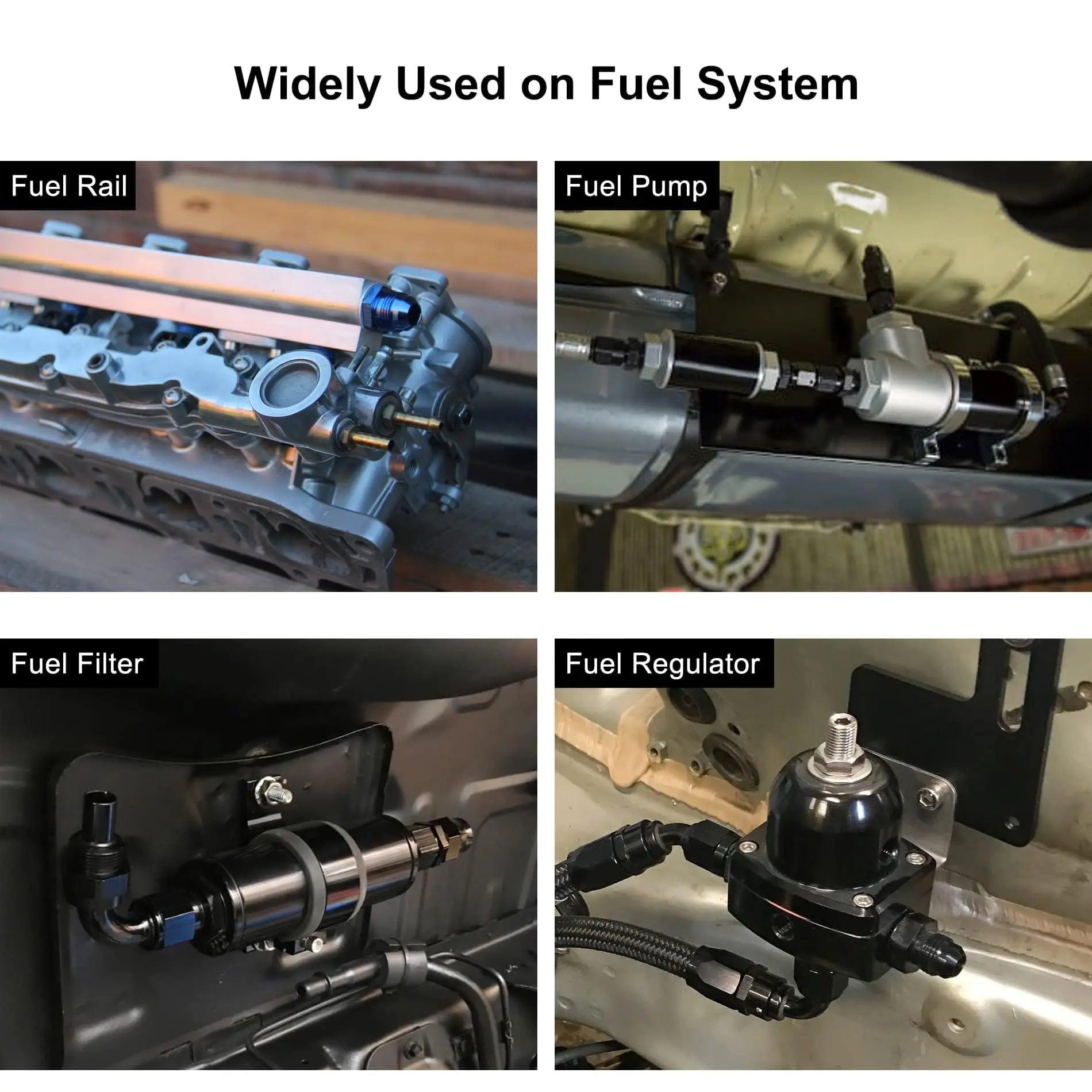 Widely Used on Fuel System

Fuel Rail

Fuel Pump

Fuel Filter

Fuel Regulator