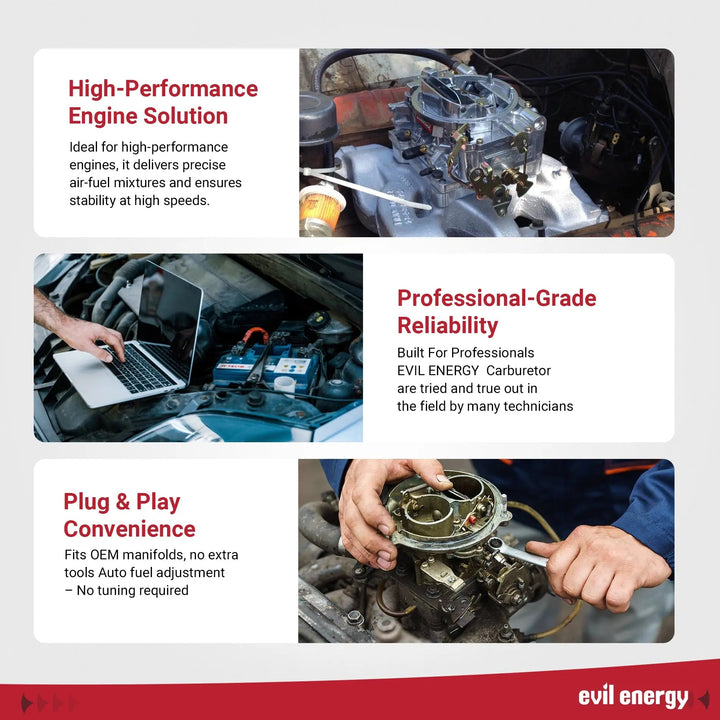 High-Performance Engine Solution

Ideal for high-performance engines, it delivers precise air-fuel mixtures and ensures stability at high speeds.

Professional-Grade Reliability

Built For Professionals EVIL ENERGY Carburetor are tried and true out in the field by many technicians

Plug & Play Convenience

Fits OEM manifolds, no extra tools Auto fuel adjustment – No tuning required

evil energy