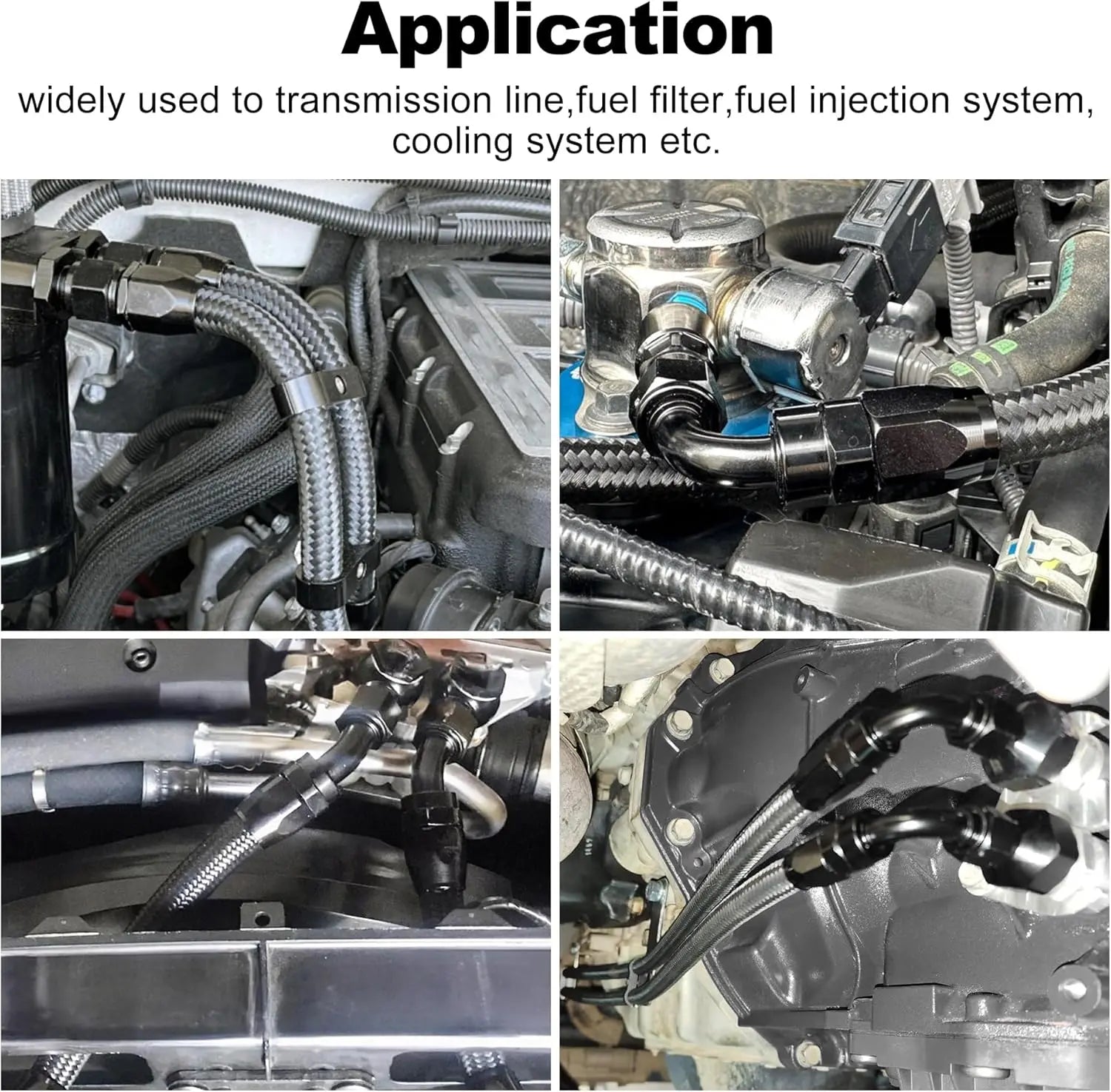 Application

widely used to transmission line,fuel filter,fuel injection system, cooling system etc.