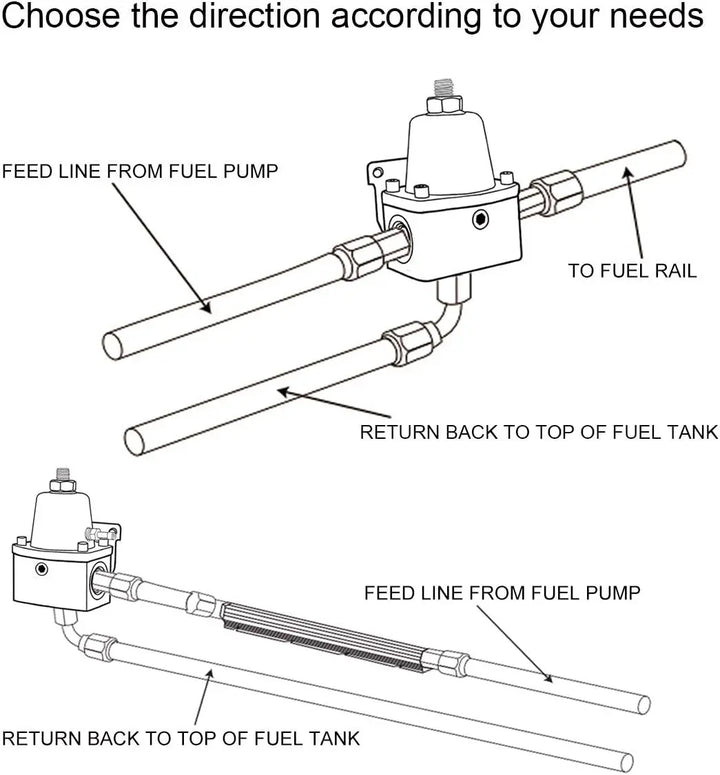 Choose the direction according to your needs

FEED LINE FROM FUEL PUMP

TO FUEL RAIL

RETURN BACK TO TOP OF FUEL TANK

FEED LINE FROM FUEL PUMP

RETURN BACK TO TOP OF FUEL TANK